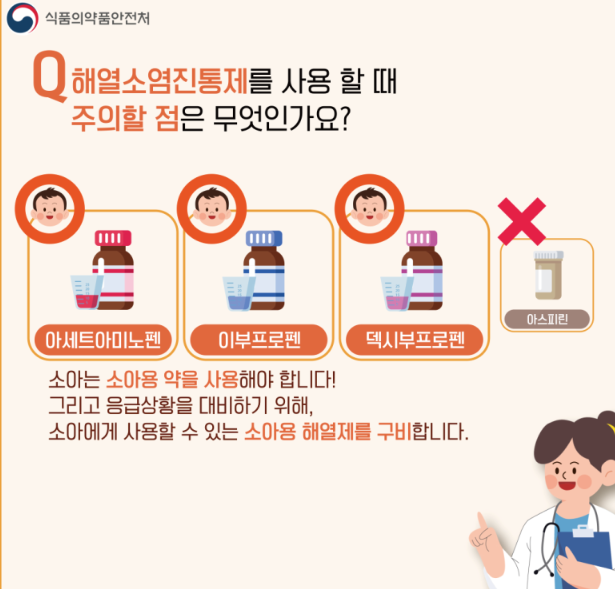 식품의약품안전처

Q 해열소염진통제를 사용 할 때 주의할 점은 무엇인가요?

아세트아미노펜

이부프로펜

덱시부프로펜

아스피린

소아는 소아용 약을 사용해야 합니다!
그리고 응급상황을 대비하기 위해,
소아에게 사용할 수 있는 소아용 해열제를 구비합니다.