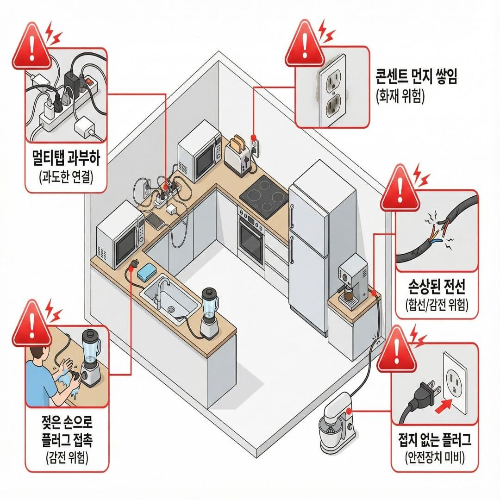 멀티탭 과부하
(과도한 연결)

콘센트 먼지 쌓임
(화재 위험)

손상된 전선
(합선/감전 위험)

젖은 손으로
플러그 접촉
(감전 위험)

접지 없는 플러그
(안전장치 미비)