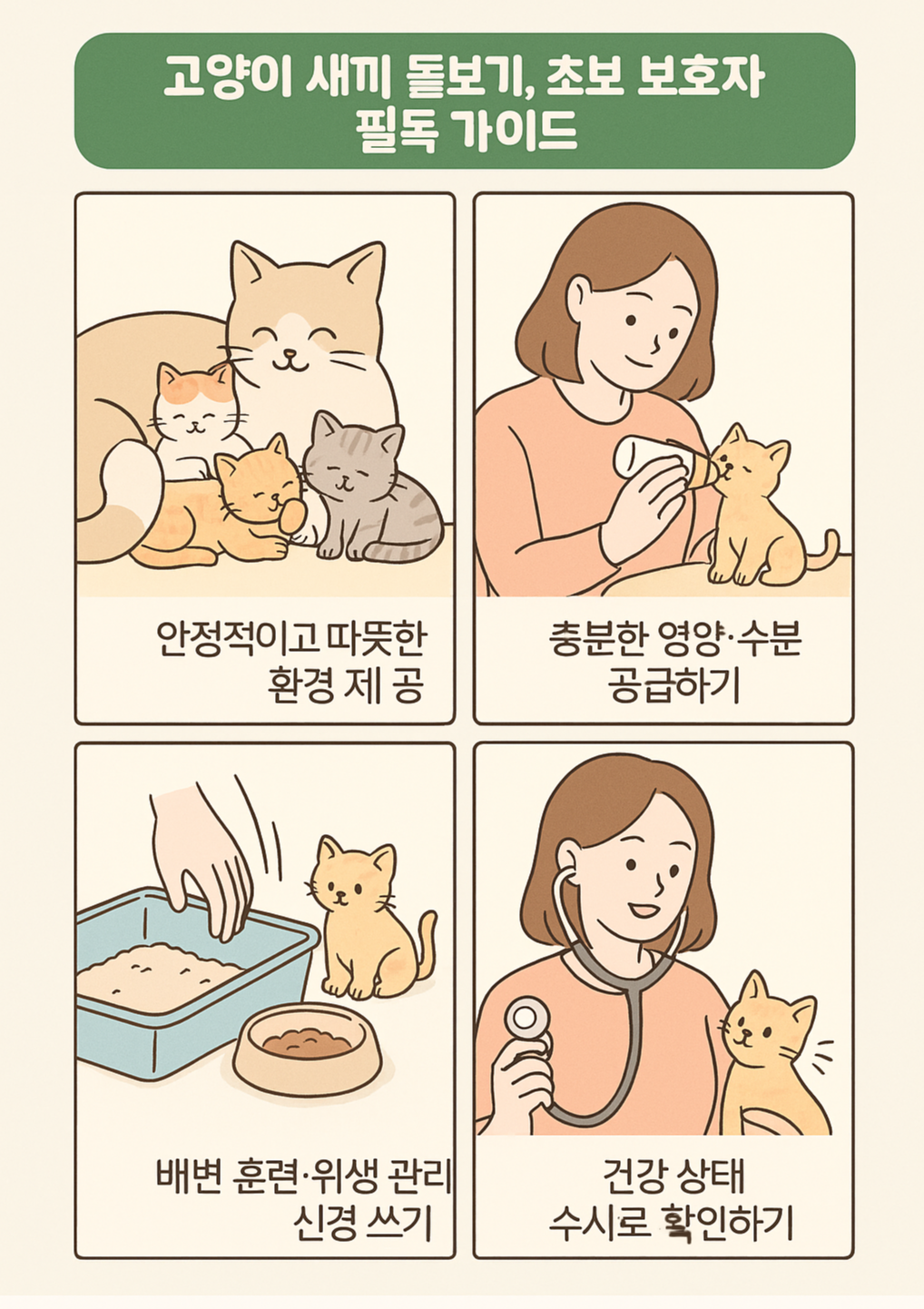 고양이 새끼 돌보기, 초보 보호자 필독 가이드

안정적이고 따뜻한 환경 제 공

충분한 영양·수분 공급하기

배변 훈련·위생 관리 신경 쓰기

건강 상태 수시로 확인하기