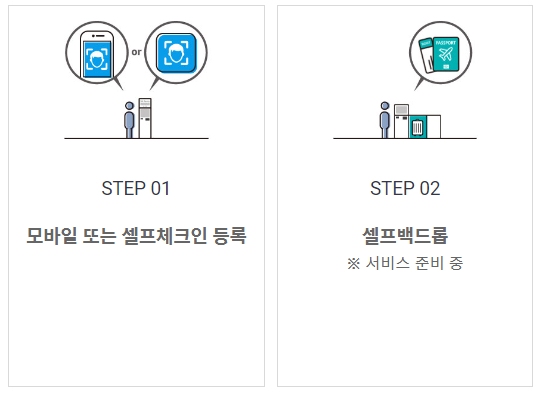 or

STEP 01

모바일 또는 셀프체크인 등록

PASSPORT

STEP 02

셀프백드롭
※ 서비스 준비 중