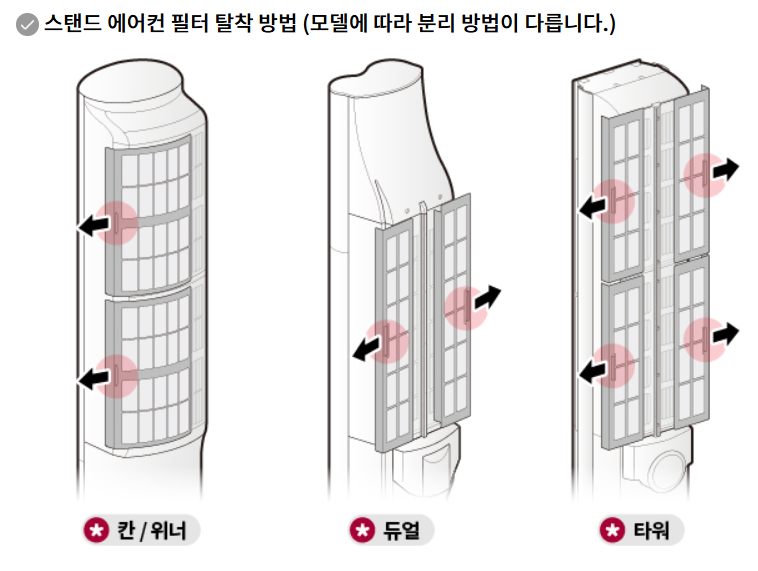 스탠드 에어컨 필터 탈착 방법 (모델에 따라 분리 방법이 다릅니다.)

칸 / 위너

듀얼

타워