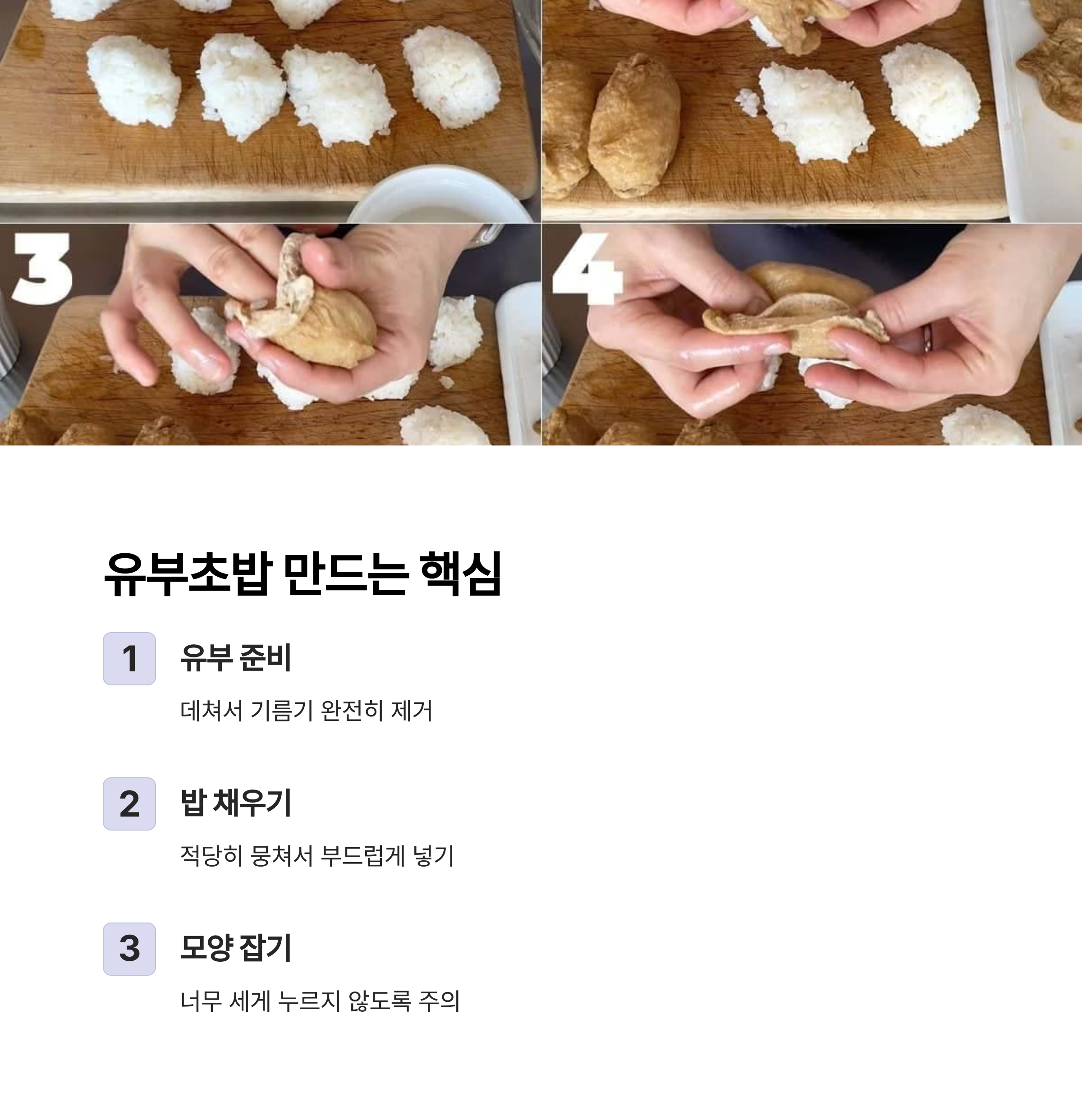 3

4

유부초밥 만드는 핵심

1 유부 준비

데쳐서 기름기 완전히 제거

2 밥 채우기

적당히 뭉쳐서 부드럽게 넣기

3 모양 잡기

너무 세게 누르지 않도록 주의