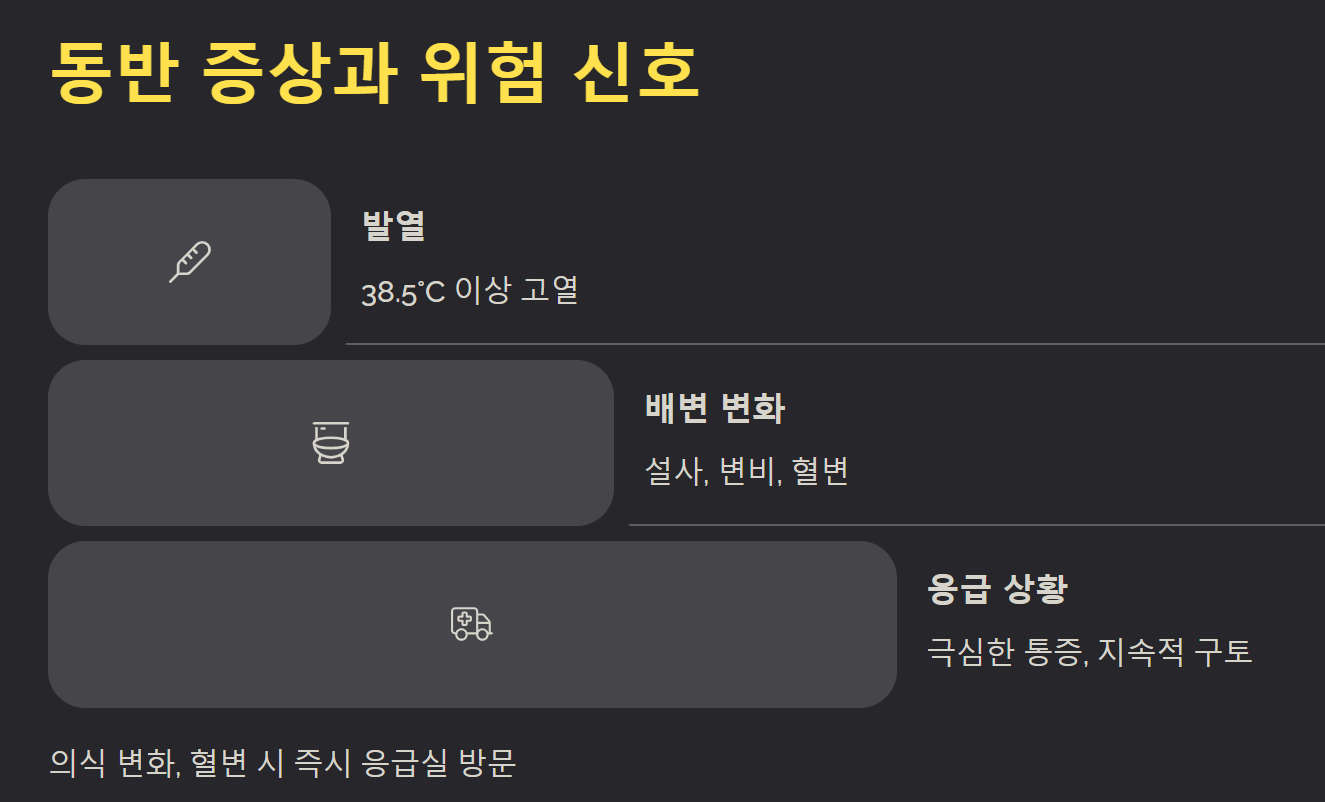 동반 증상과 위험 신호

발열

38.5°C 이상 고열

배변 변화

설사, 변비, 혈변

응급 상황

극심한 통증, 지속적 구토

의식 변화, 혈변 시 즉시 응급실 방문