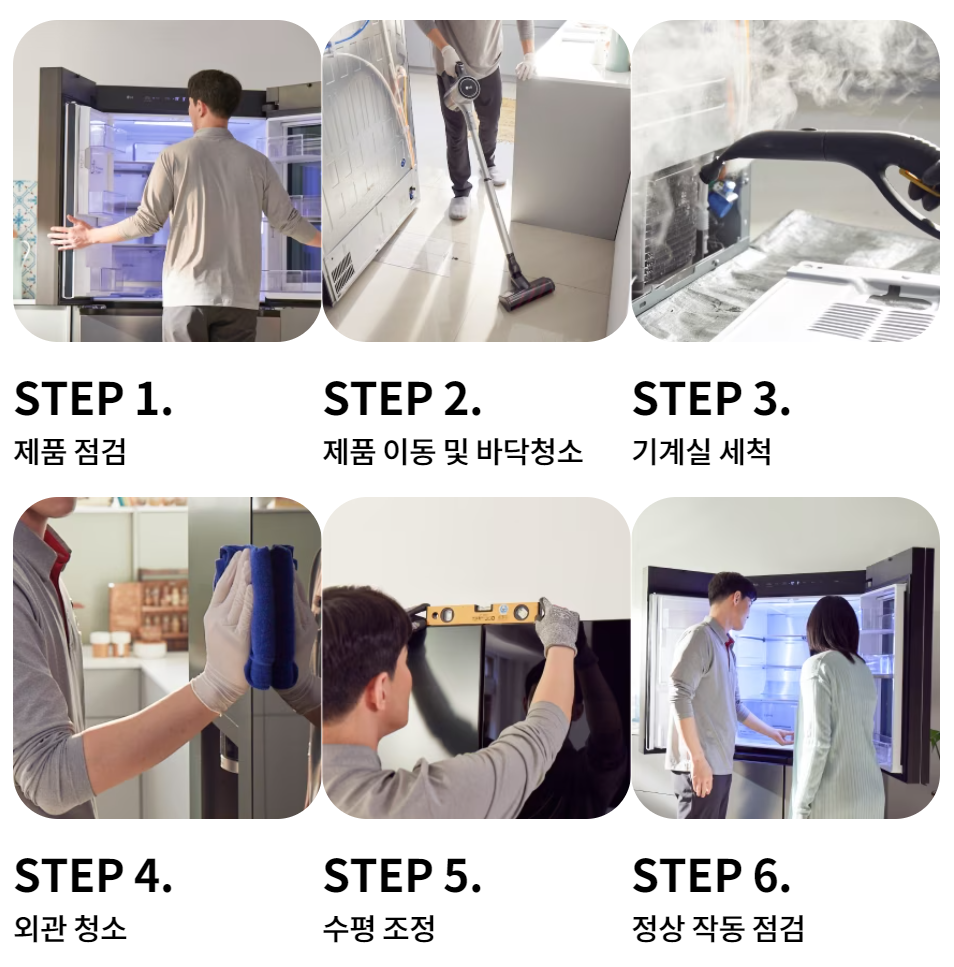 STEP 1.
제품 점검

STEP 2.
제품 이동 및 바닥청소

STEP 3.
기계실 세척

STEP 4.
외관 청소

STEP 5.
수평 조정

STEP 6.
정상 작동 점검