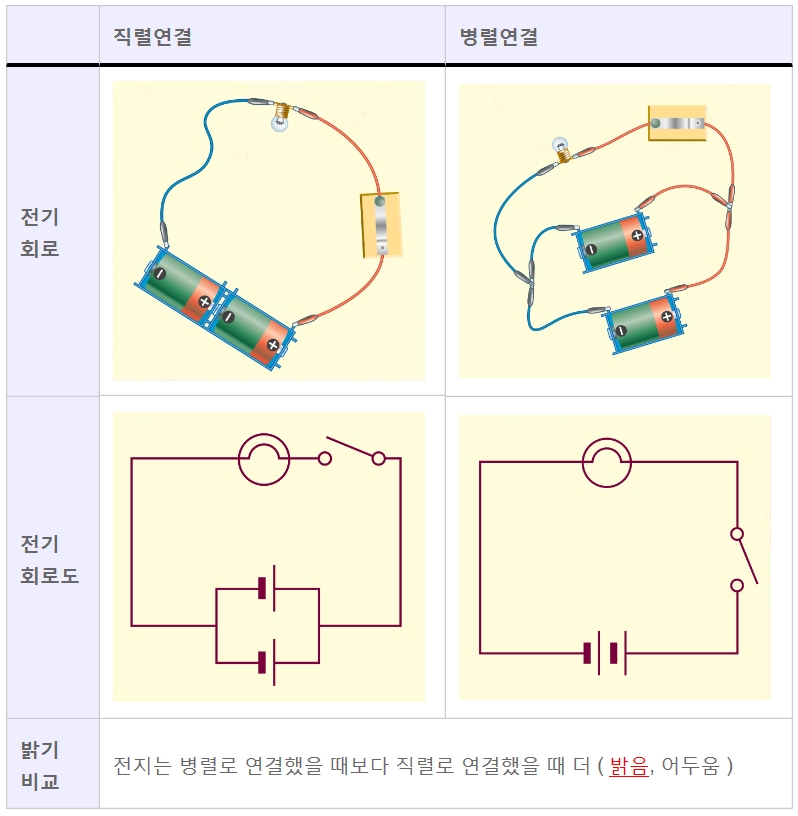 | | 직렬연결 | 병렬연결 |
|---|---|---|
| 전기 회로 | | |
| 전기 회로도 | | |
| 밝기 비교 | 전지는 병렬로 연결했을 때보다 직렬로 연결했을 때 더 ( 밝음, 어두움 ) | |