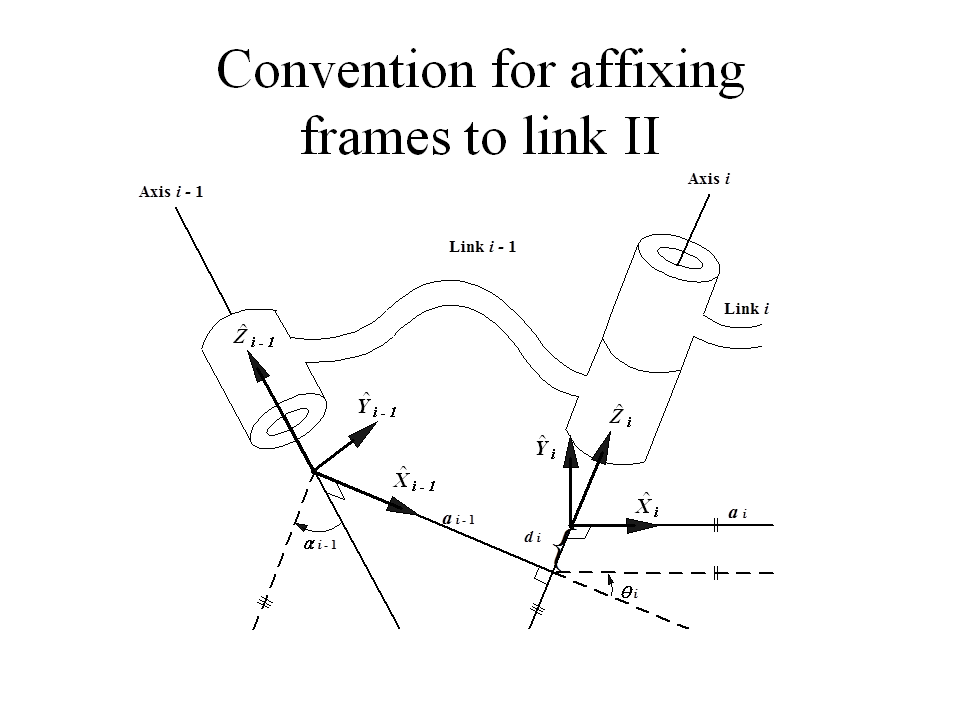 Convention for affixing frames to link II

Axis $i$ - 1

Axis $i$

Link $i$ - 1

Link $i$

$\hat{Z}_{i-1}$

$\hat{Y}_{i-1}$

$\hat{X}_{i-1}$

$\hat{Z}_i$

$\hat{Y}_i$

$\hat{X}_i$

$a_{i-1}$

$a_i$

$d_i$

$\alpha_{i-1}$

$\theta_i$