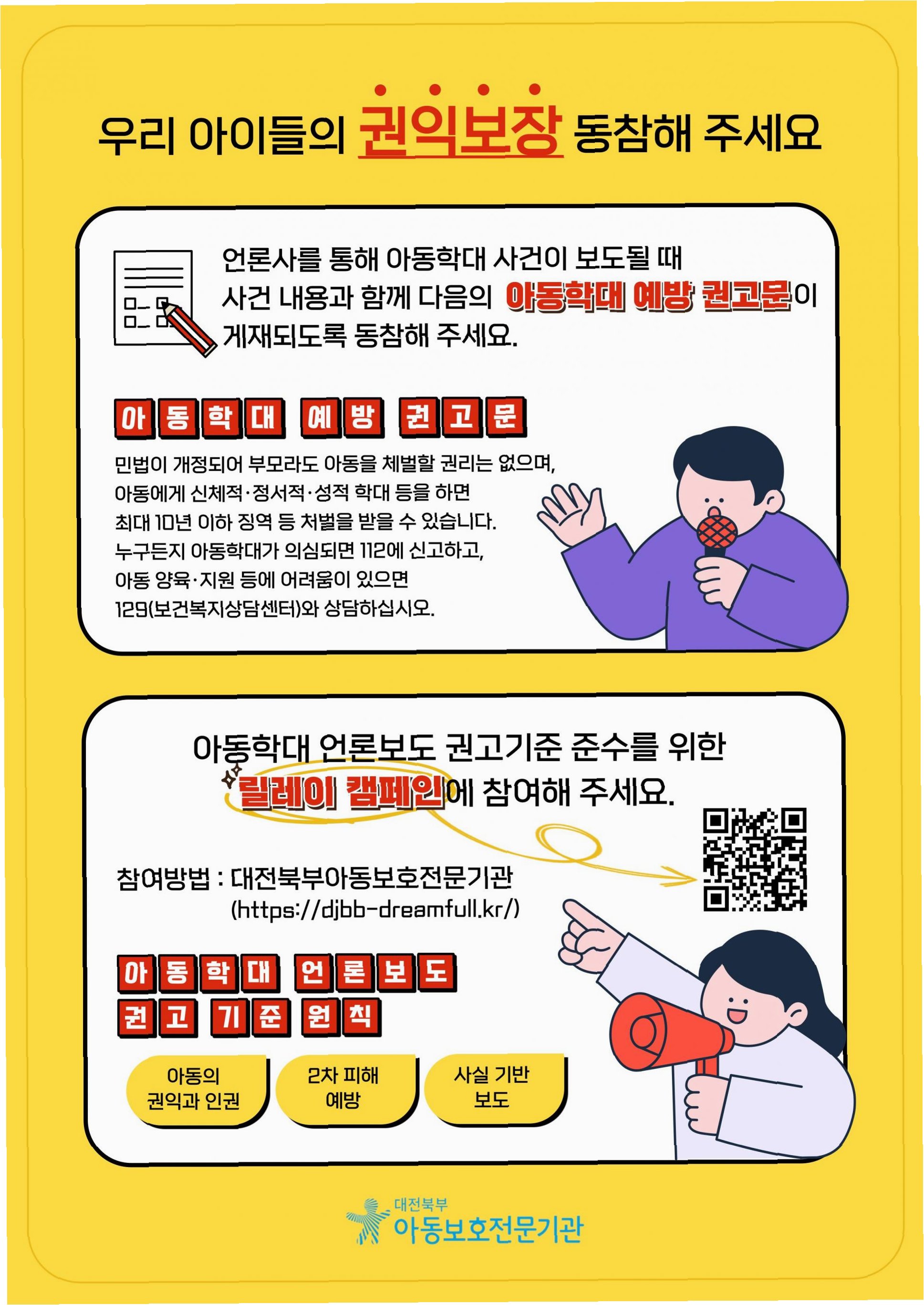 우리 아이들의 권익보장 동참해 주세요

언론사를 통해 아동학대 사건이 보도될 때 사건 내용과 함께 다음의 아동학대 예방 권고문이 게재되도록 동참해 주세요.

아동학대 예방 권고문

민법이 개정되어 부모라도 아동을 체벌할 권리는 없으며, 아동에게 신체적·정서적·성적 학대 등을 하면 최대 10년 이하 징역 등 처벌을 받을 수 있습니다. 누구든지 아동학대가 의심되면 112에 신고하고, 아동 양육·지원 등에 어려움이 있으면 129(보건복지상담센터)와 상담하십시오.

아동학대 언론보도 권고기준 준수를 위한 릴레이 캠페인에 참여해 주세요.

참여방법 : 대전북부아동보호전문기관 (https://djbb-dreamfull.kr/)

아동학대 언론보도 권고 기준 원칙

아동의 권익과 인권

2차 피해 예방

사실 기반 보도

대전북부 아동보호전문기관