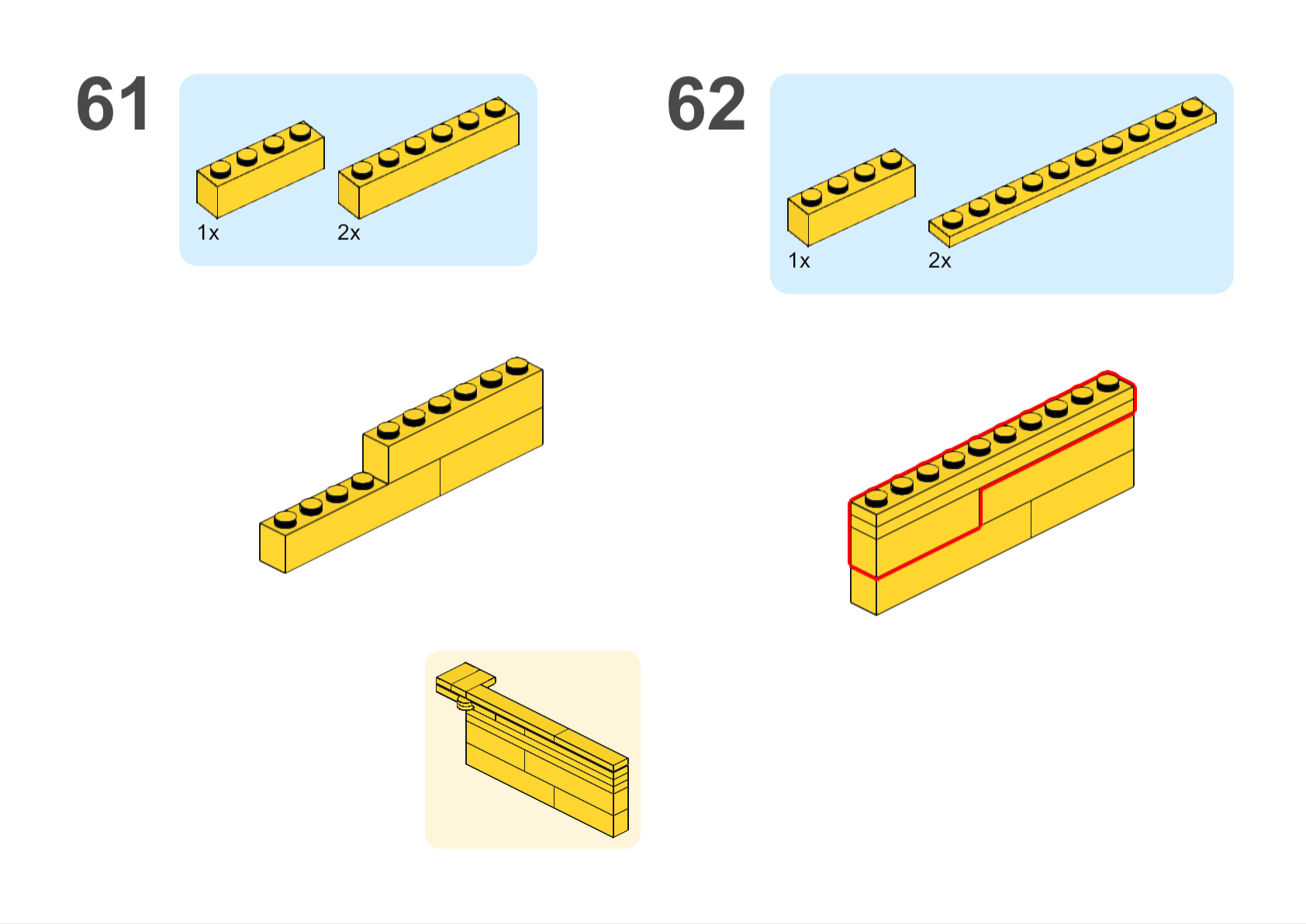 61

1x

2x

62

1x

2x