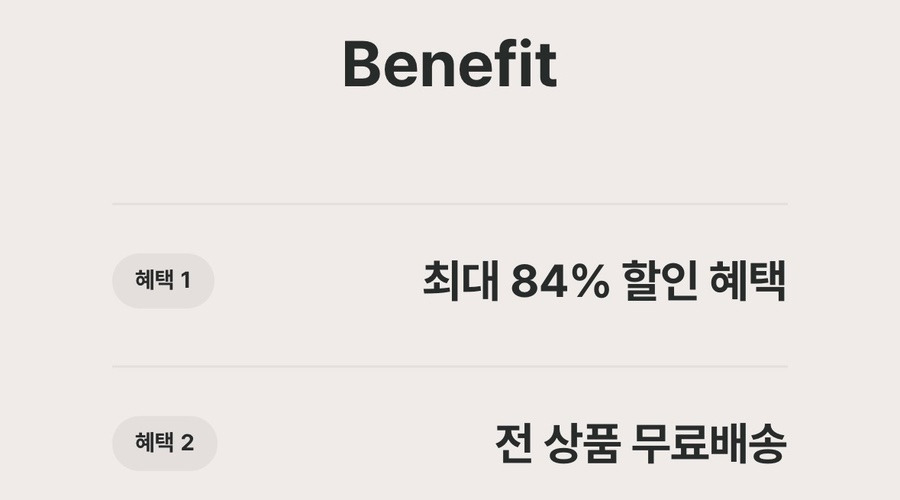 Benefit

혜택 1

최대 84% 할인 혜택

혜택 2

전 상품 무료배송