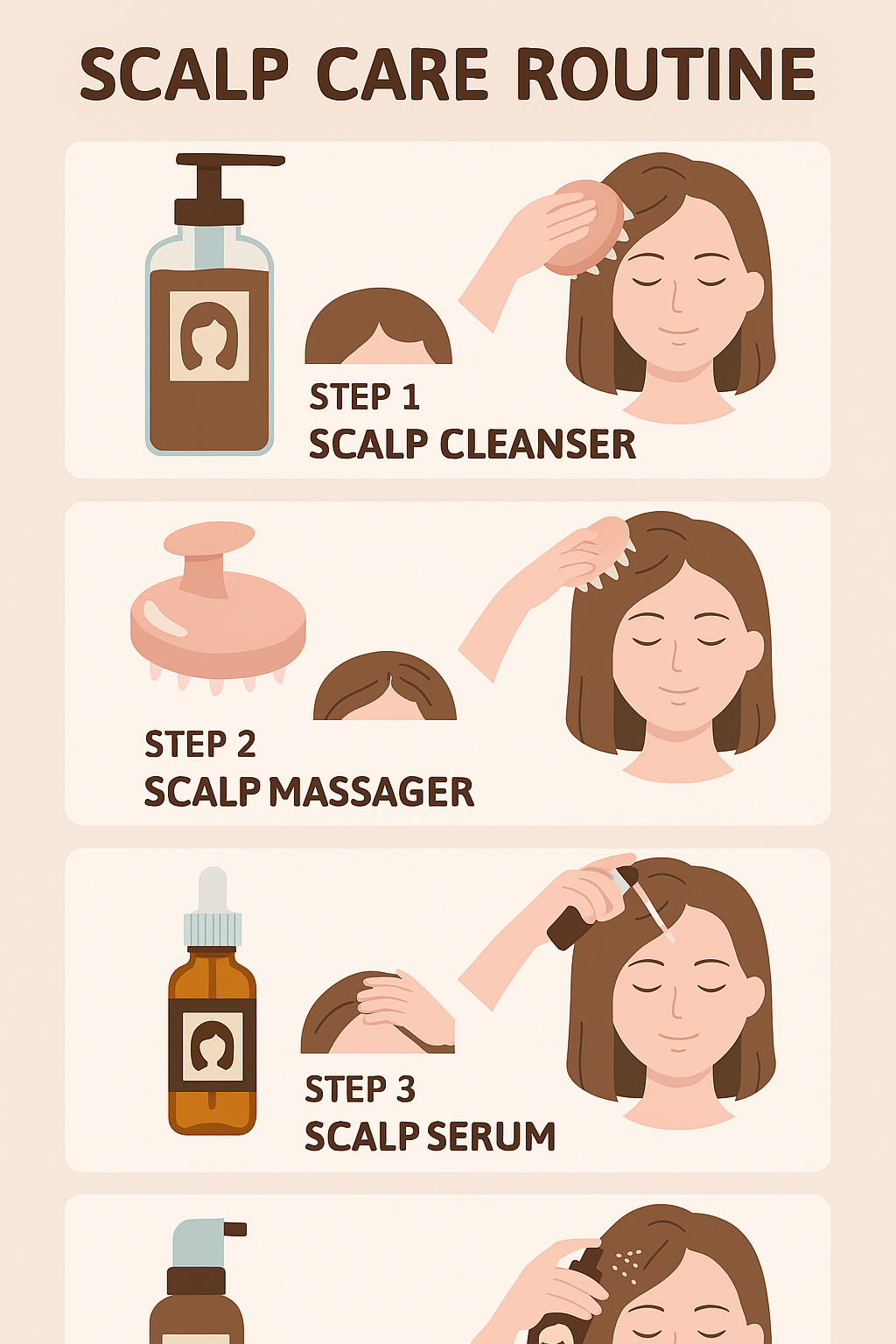 SCALP CARE ROUTINE

STEP 1
SCALP CLEANSER

STEP 2
SCALP MASSAGER

STEP 3
SCALP SERUM