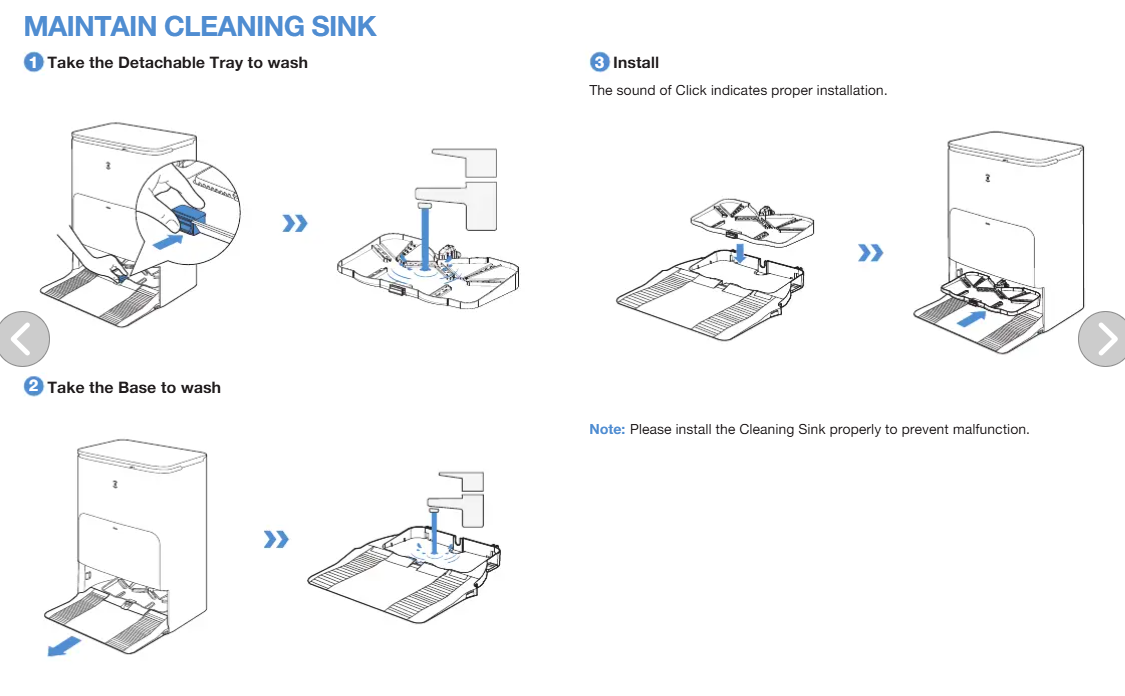 MAINTAIN CLEANING SINK

1 Take the Detachable Tray to wash

2 Take the Base to wash

3 Install

The sound of Click indicates proper installation.

Note: Please install the Cleaning Sink properly to prevent malfunction.