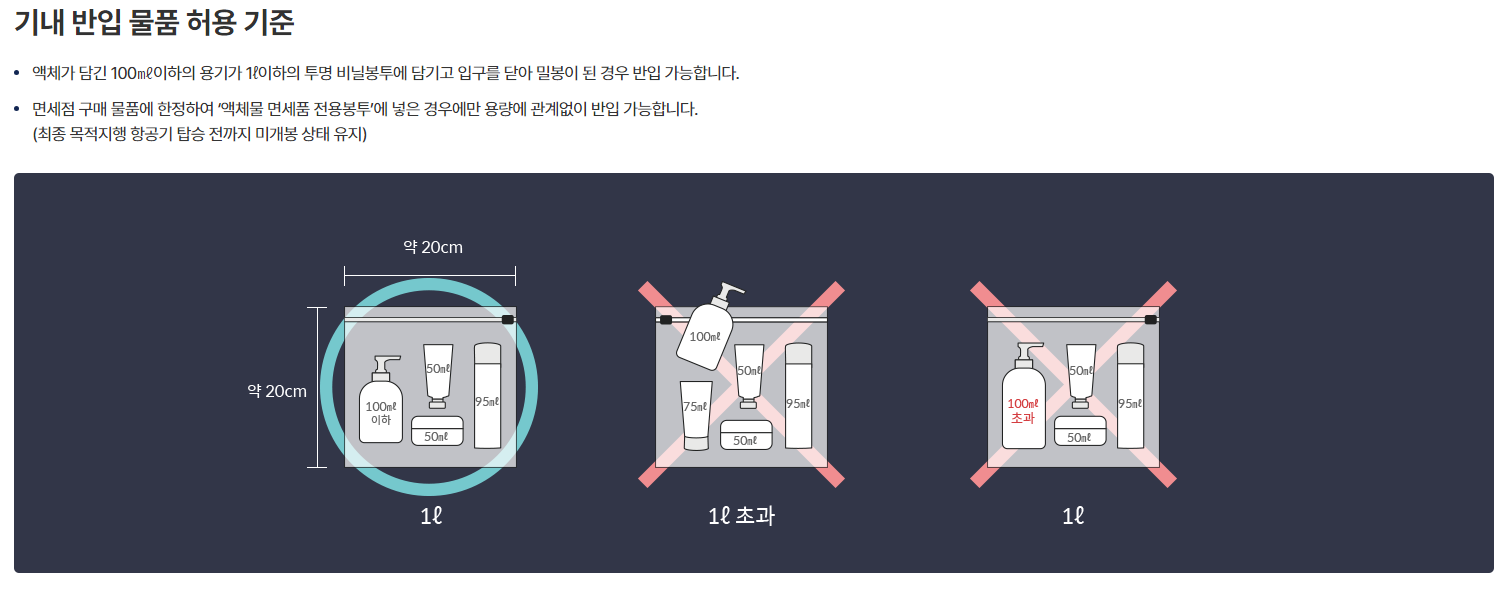 기내 반입 물품 허용 기준

• 액체가 담긴 100㎖이하의 용기가 1ℓ이하의 투명 비닐봉투에 담기고 입구를 닫아 밀봉이 된 경우 반입 가능합니다.

• 면세점 구매 물품에 한정하여 '액체물 면세품 전용봉투'에 넣은 경우에만 용량에 관계없이 반입 가능합니다.
(최종 목적지행 항공기 탑승 전까지 미개봉 상태 유지)

약 20cm

약 20cm

100㎖ 이하

50㎖

50㎖

95㎖

1ℓ

100㎖

75㎖

50㎖

50㎖

95㎖

1ℓ 초과

100㎖ 초과

50㎖

50㎖

95㎖

1ℓ