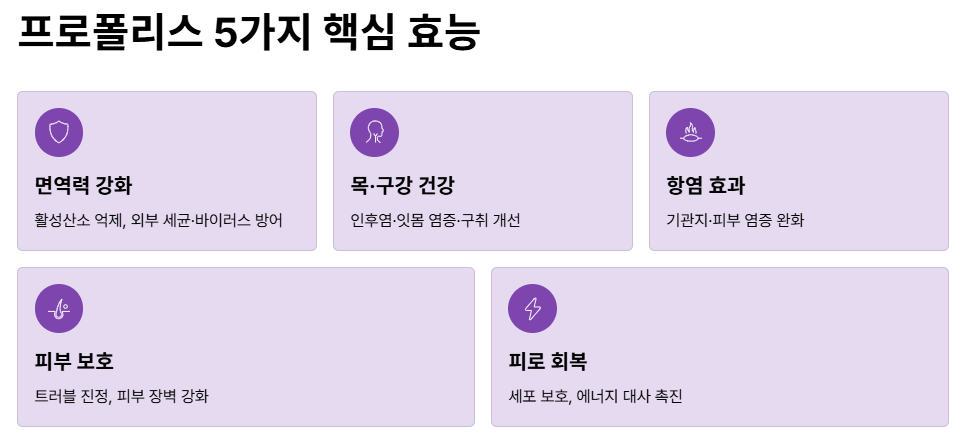 프로폴리스 5가지 핵심 효능

면역력 강화

활성산소 억제, 외부 세균·바이러스 방어

목·구강 건강

인후염·잇몸 염증·구취 개선

항염 효과

기관지·피부 염증 완화

피부 보호

트러블 진정, 피부 장벽 강화

피로 회복

세포 보호, 에너지 대사 촉진