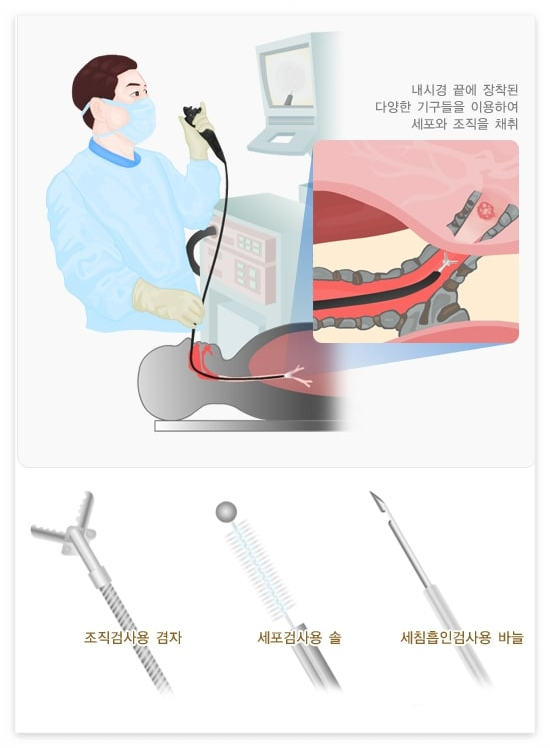 내시경 끝에 장착된
다양한 기구들을 이용하여
세포와 조직을 채취

조직검사용 겸자

세포검사용 솔

세침흡인검사용 바늘