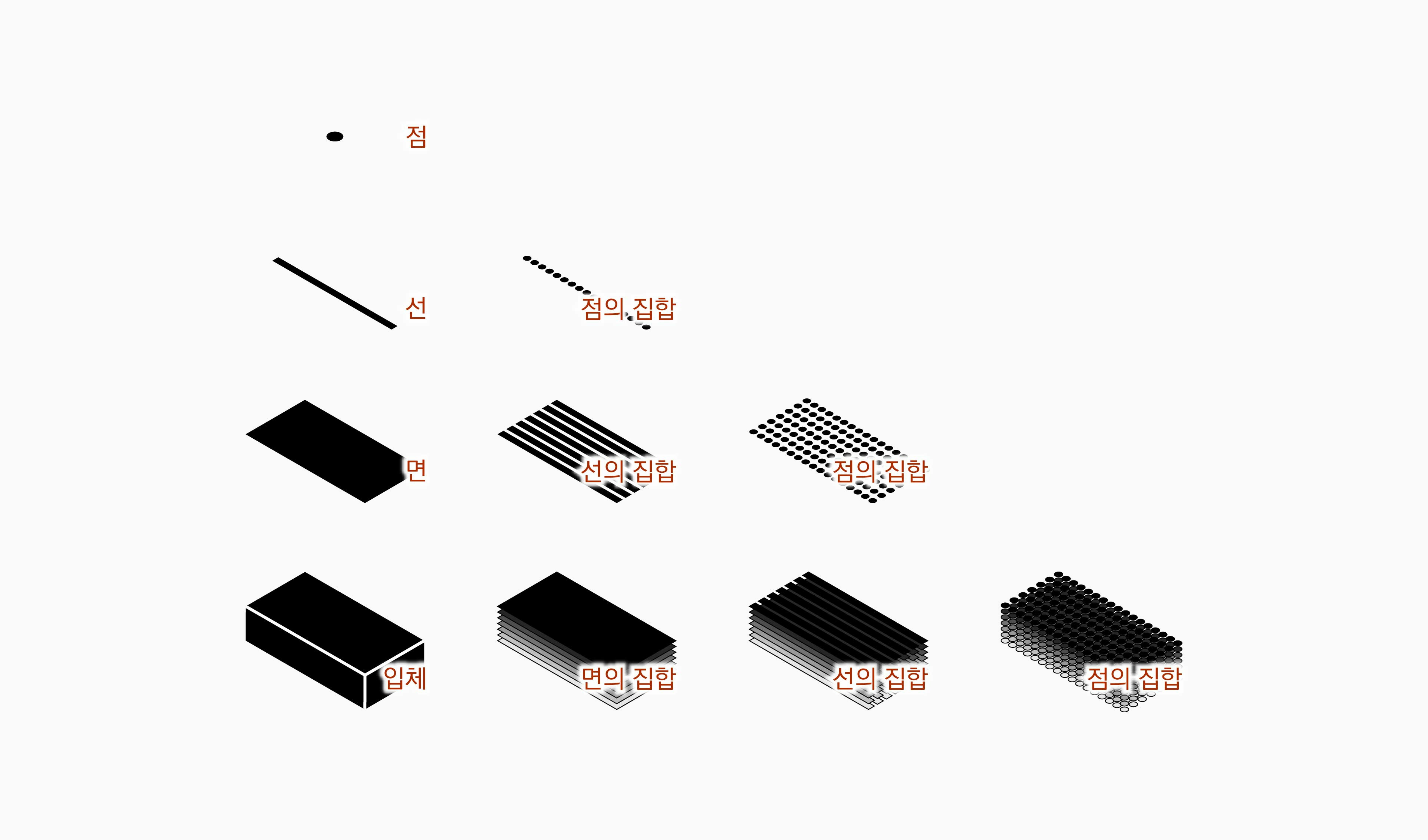 점

선

점의 집합

면

선의 집합

점의 집합

입체

면의 집합

선의 집합

점의 집합