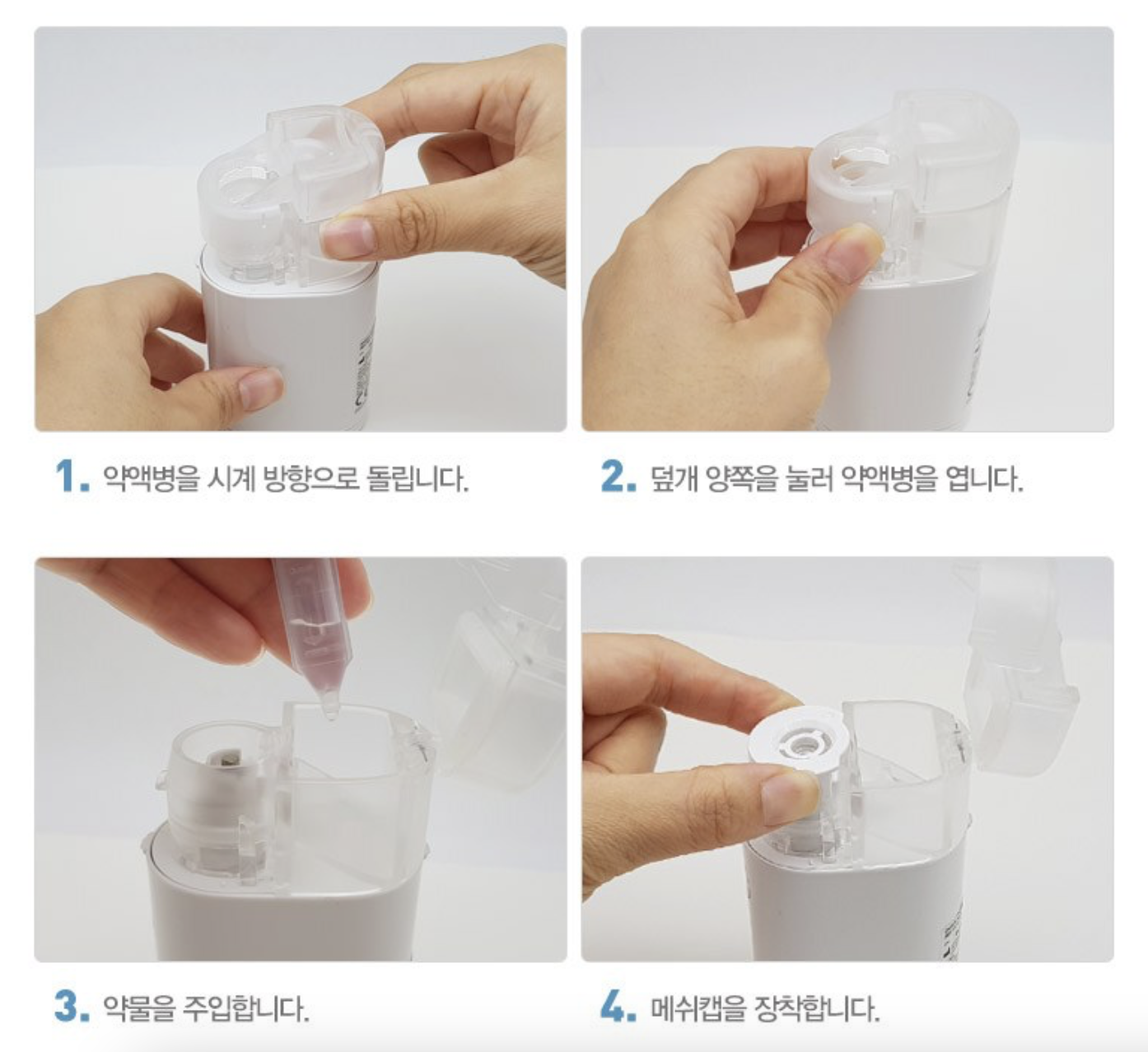 1. 약액병을 시계 방향으로 돌립니다.

2. 덮개 양쪽을 눌러 약액병을 엽니다.

3. 약물을 주입합니다.

4. 메쉬캡을 장착합니다.