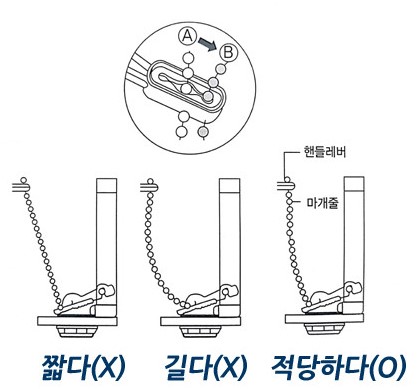 A
B

핸들레버
마개줄

짧다(X)
길다(X)
적당하다(O)