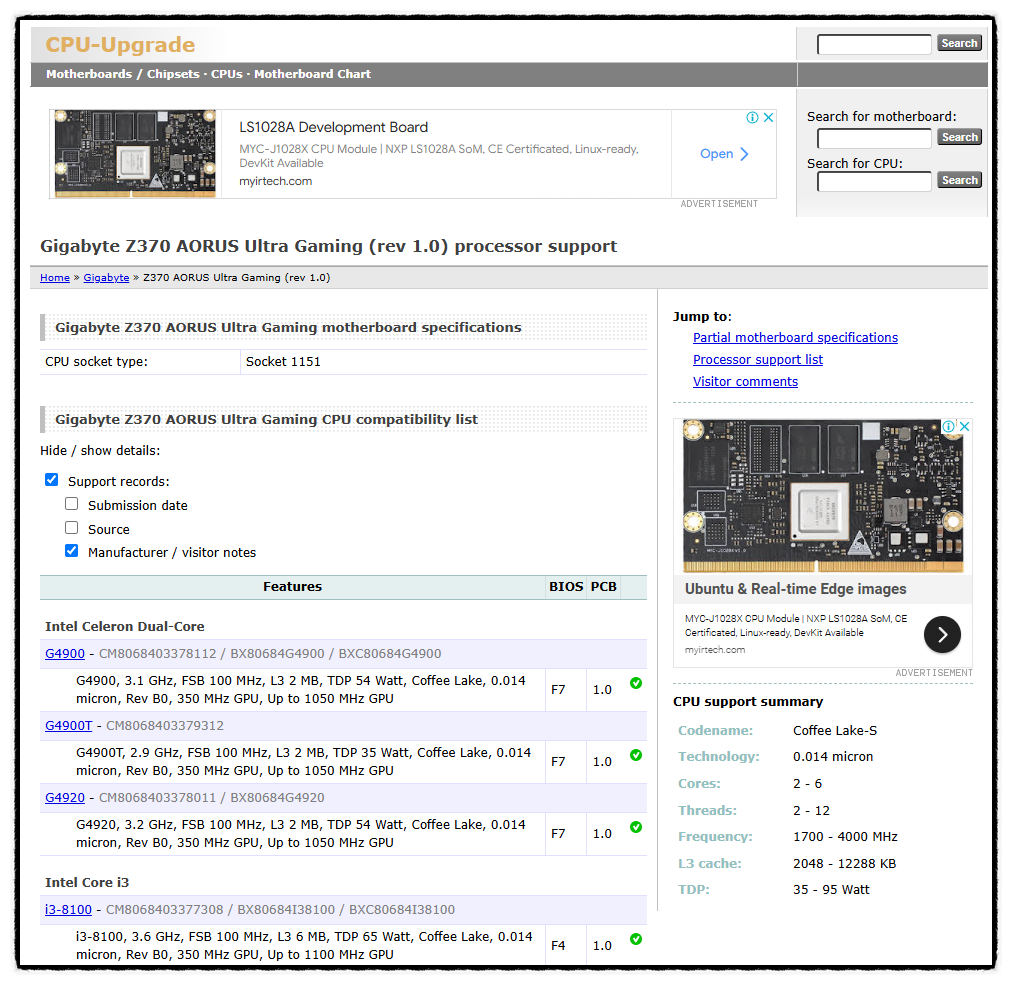 CPU-Upgrade

Search

Motherboards / Chipsets · CPUs · Motherboard Chart

LS1028A Development Board
MYC-J1028X CPU Module | NXP LS1028A SoM, CE Certificated, Linux-ready, DevKit Available
myirtech.com
Open
ADVERTISEMENT

Search for motherboard:
Search
Search for CPU:
Search

Gigabyte Z370 AORUS Ultra Gaming (rev 1.0) processor support

Home » Gigabyte » Z370 AORUS Ultra Gaming (rev 1.0)

Gigabyte Z370 AORUS Ultra Gaming motherboard specifications

| CPU socket type: | Socket 1151 |
|---|---|

Gigabyte Z370 AORUS Ultra Gaming CPU compatibility list

Hide / show details:

Support records:
Submission date
Source
Manufacturer / visitor notes

| Features | BIOS | PCB | |
|---|---|---|---|
| Intel Celeron Dual-Core | | | |
| G4900 - CM8068403378112 / BX80684G4900 / BXC80684G4900 | | | |
| G4900, 3.1 GHz, FSB 100 MHz, L3 2 MB, TDP 54 Watt, Coffee Lake, 0.014 micron, Rev B0, 350 MHz GPU, Up to 1050 MHz GPU | F7 | 1.0 | |
| G4900T - CM8068403379312 | | | |
| G4900T, 2.9 GHz, FSB 100 MHz, L3 2 MB, TDP 35 Watt, Coffee Lake, 0.014 micron, Rev B0, 350 MHz GPU, Up to 1050 MHz GPU | F7 | 1.0 | |
| G4920 - CM8068403378011 / BX80684G4920 | | | |
| G4920, 3.2 GHz, FSB 100 MHz, L3 2 MB, TDP 54 Watt, Coffee Lake, 0.014 micron, Rev B0, 350 MHz GPU, Up to 1050 MHz GPU | F7 | 1.0 | |
| Intel Core i3 | | | |
| i3-8100 - CM8068403377308 / BX80684I38100 / BXC80684I38100 | | | |
| i3-8100, 3.6 GHz, FSB 100 MHz, L3 6 MB, TDP 65 Watt, Coffee Lake, 0.014 micron, Rev B0, 350 MHz GPU, Up to 1100 MHz GPU | F4 | 1.0 | |

Jump to:
Partial motherboard specifications
Processor support list
Visitor comments

Ubuntu & Real-time Edge images
MYC-J1028X CPU Module | NXP LS1028A SoM, CE Certificated, Linux-ready, DevKit Available
myirtech.com
ADVERTISEMENT

CPU support summary

| Codename: | Coffee Lake-S |
|---|---|
| Technology: | 0.014 micron |
| Cores: | 2 - 6 |
| Threads: | 2 - 12 |
| Frequency: | 1700 - 4000 MHz |
| L3 cache: | 2048 - 12288 KB |
| TDP: | 35 - 95 Watt |