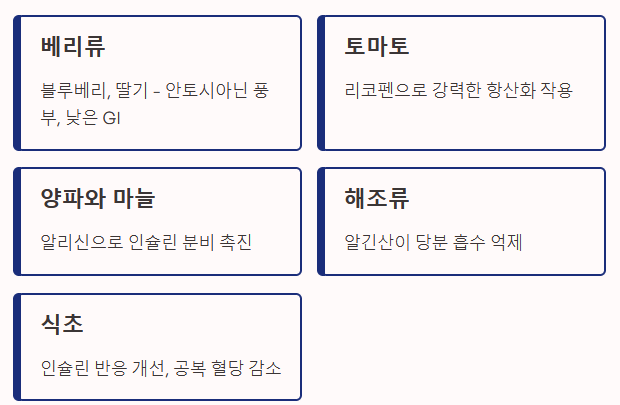 베리류

블루베리, 딸기 - 안토시아닌 풍부, 낮은 GI

토마토

리코펜으로 강력한 항산화 작용

양파와 마늘

알리신으로 인슐린 분비 촉진

해조류

알긴산이 당분 흡수 억제

식초

인슐린 반응 개선, 공복 혈당 감소