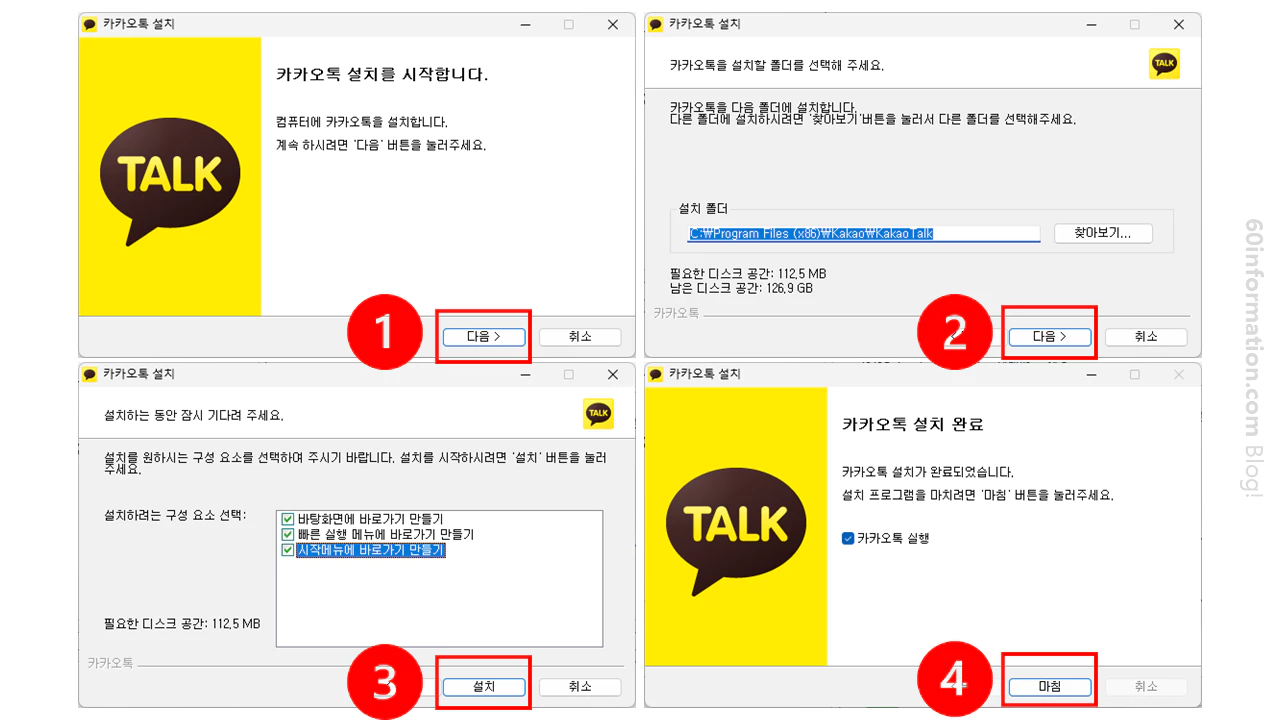 카카오톡 설치

TALK

카카오톡 설치를 시작합니다.

컴퓨터에 카카오톡을 설치합니다.
계속 하시려면 '다음' 버튼을 눌러주세요.

1

다음 >

취소

카카오톡 설치

카카오톡을 설치할 폴더를 선택해 주세요.

TALK

카카오톡을 다음 폴더에 설치합니다.
다른 폴더에 설치하시려면 '찾아보기' 버튼을 눌러서 다른 폴더를 선택해주세요.

설치 폴더

C:₩Program Files (x86)₩Kakao₩KakaoTalk

찾아보기...

필요한 디스크 공간: 112.5 MB
남은 디스크 공간: 126.9 GB

카카오톡

2

다음 >

취소

카카오톡 설치

설치하는 동안 잠시 기다려 주세요.

TALK

설치를 원하시는 구성 요소를 선택하여 주시기 바랍니다. 설치를 시작하시려면 '설치' 버튼을 눌러 주세요.

설치하려는 구성 요소 선택:

바탕화면에 바로가기 만들기
빠른 실행 메뉴에 바로가기 만들기
시작메뉴에 바로가기 만들기

필요한 디스크 공간: 112.5 MB

카카오톡

3

설치

취소

카카오톡 설치

TALK

카카오톡 설치 완료

카카오톡 설치가 완료되었습니다.
설치 프로그램을 마치려면 '마침' 버튼을 눌러주세요.

카카오톡 실행

4

마침

취소

60information.com Blog!