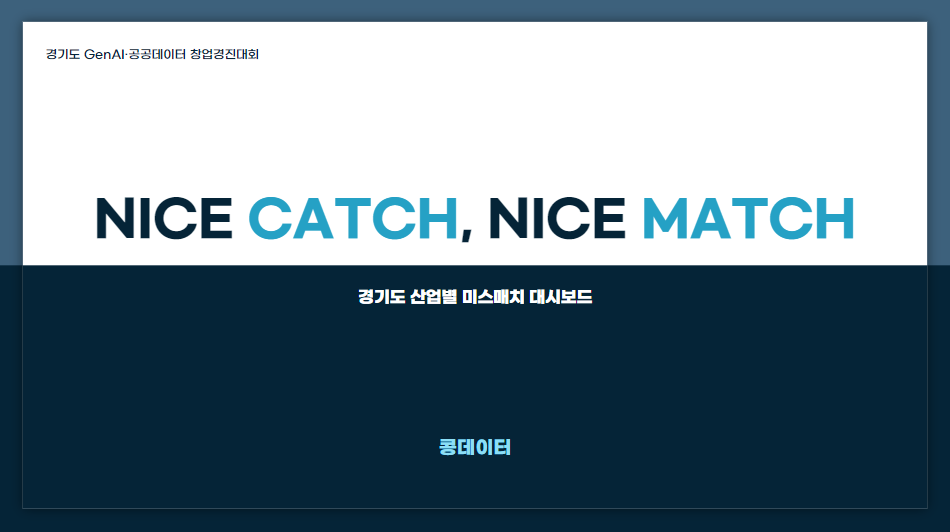 경기도 GenAI·공공데이터 창업경진대회

NICE CATCH, NICE MATCH

경기도 산업별 미스매치 대시보드

콩데이터