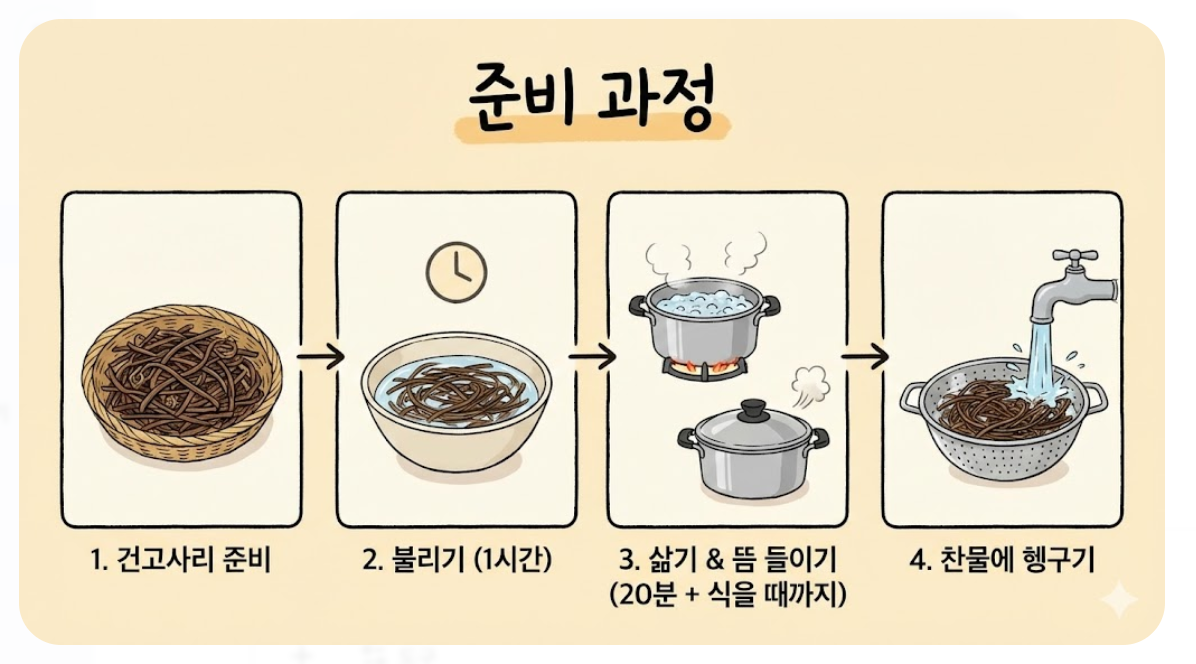 준비 과정

1. 건고사리 준비

2. 불리기 (1시간)

3. 삶기 & 뜸 들이기 (20분 + 식을 때까지)

4. 찬물에 헹구기