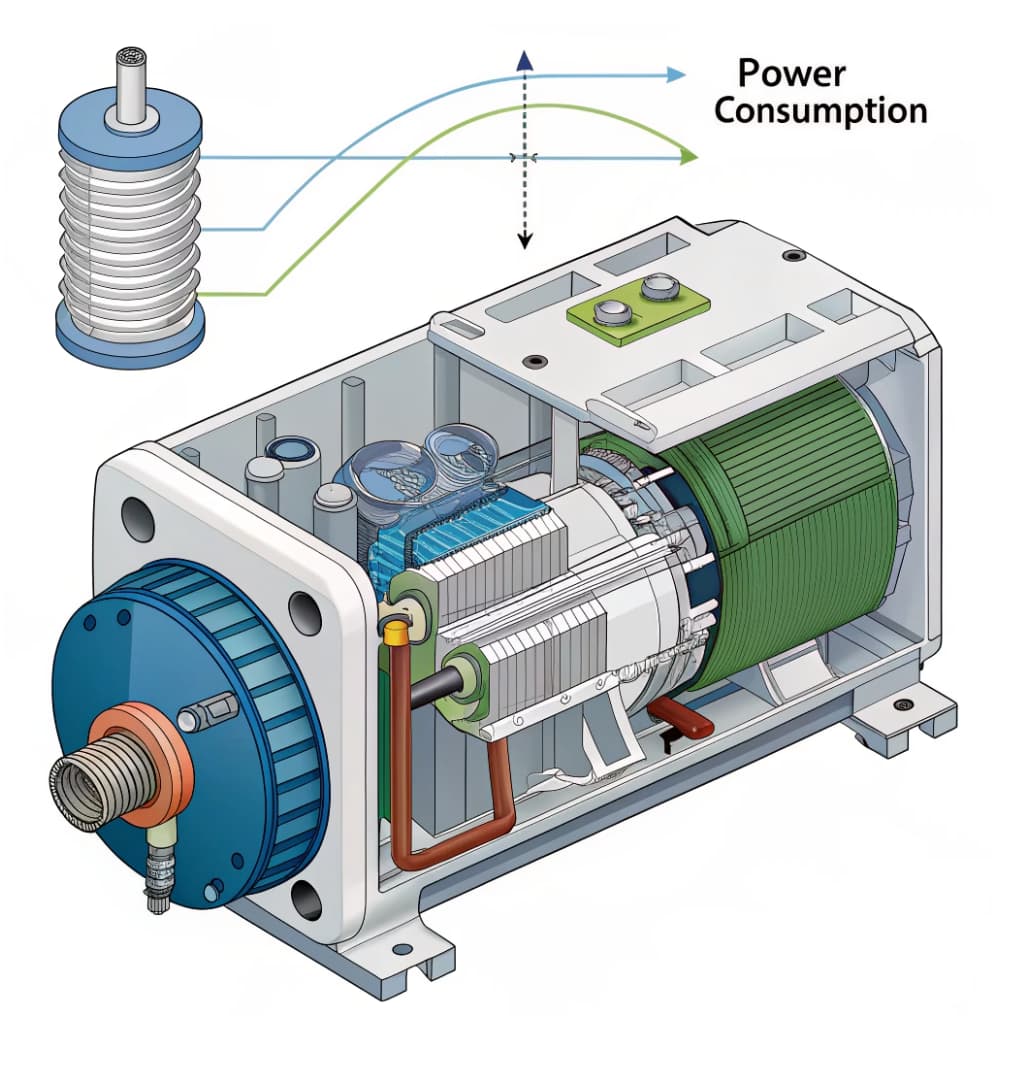 Power Consumption