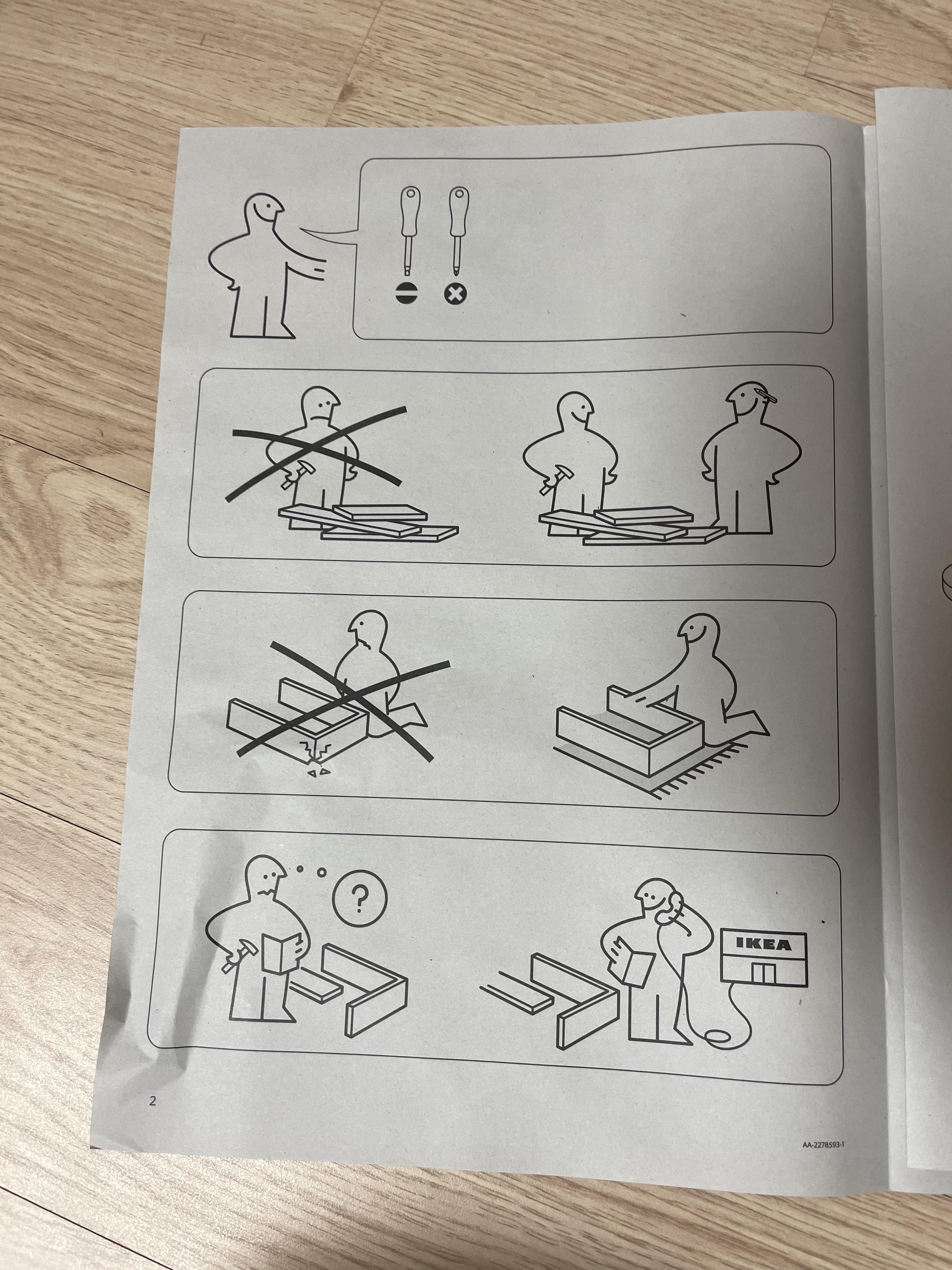 ?

IKEA

2

AA-2278593-1