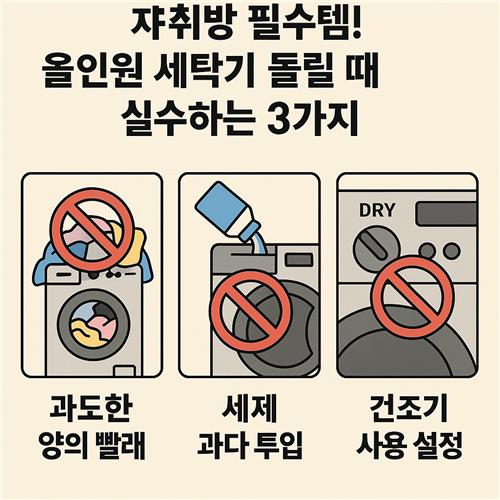 쟈취방 필수템!
올인원 세탁기 돌릴 때
실수하는 3가지

DRY

과도한
양의 빨래

세제
과다 투입

건조기
사용 설정