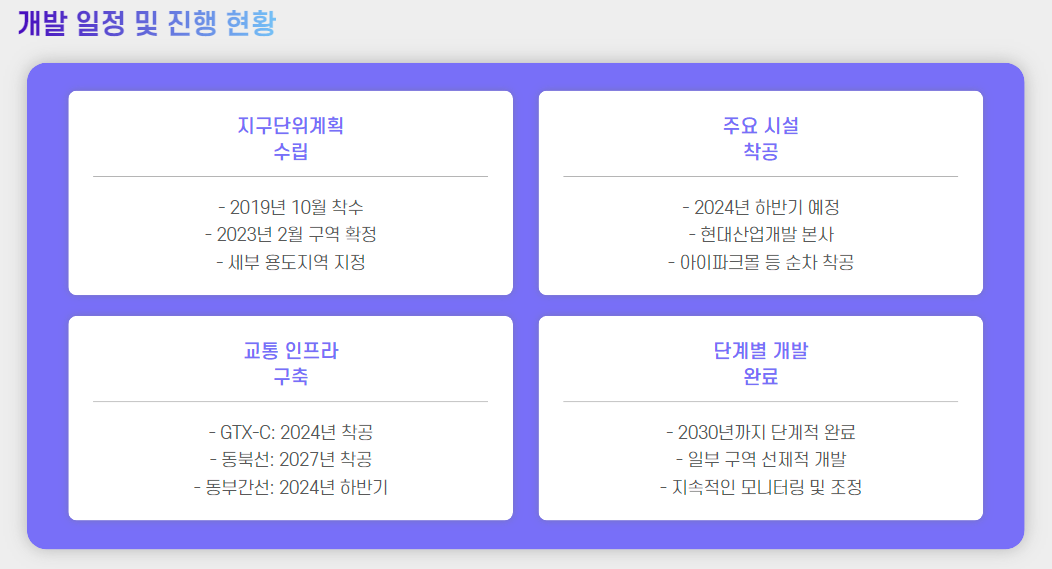 개발 일정 및 진행 현황

지구단위계획
수립

- 2019년 10월 착수
- 2023년 2월 구역 확정
- 세부 용도지역 지정

주요 시설
착공

- 2024년 하반기 예정
- 현대산업개발 본사
- 아이파크몰 등 순차 착공

교통 인프라
구축

- GTX-C: 2024년 착공
- 동북선: 2027년 착공
- 동부간선: 2024년 하반기

단계별 개발
완료

- 2030년까지 단계적 완료
- 일부 구역 선제적 개발
- 지속적인 모니터링 및 조정