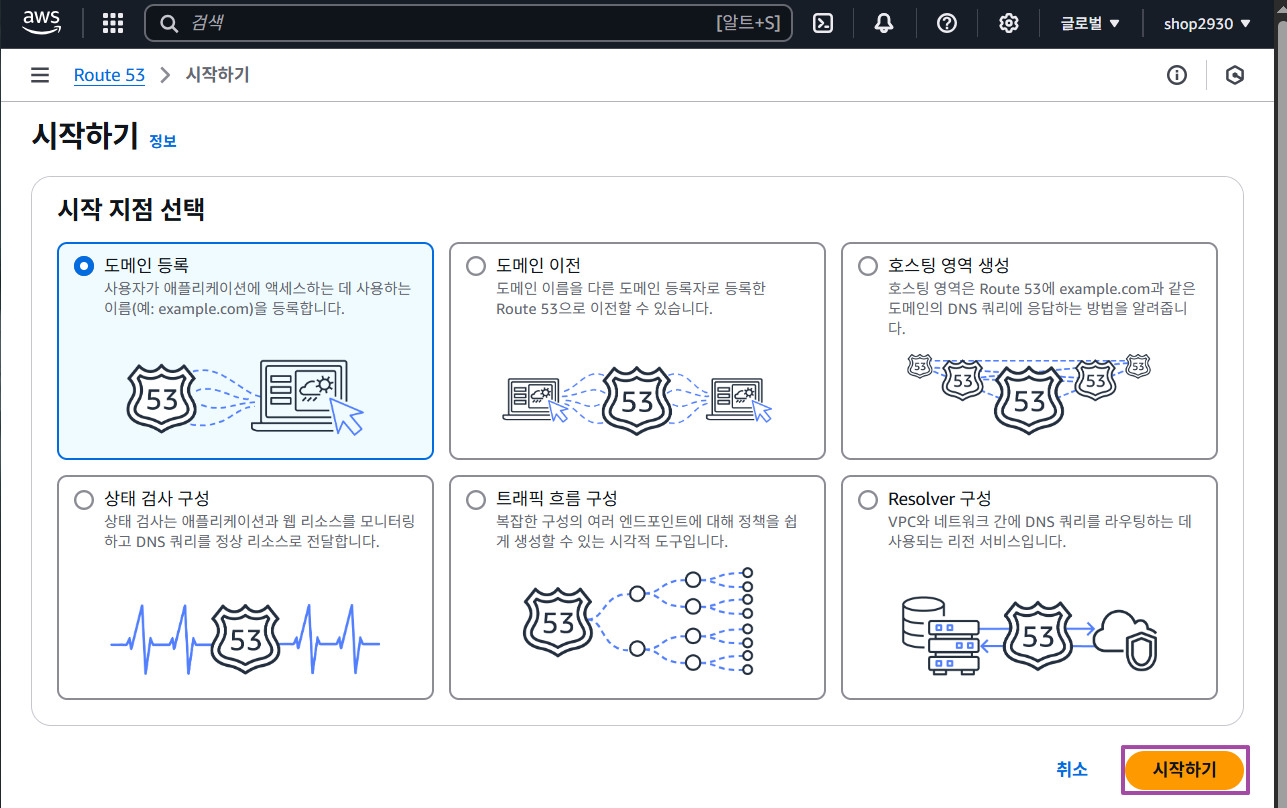 aws

검색 [알트+S]

글로벌 ▼ shop2930 ▼

Route 53 > 시작하기

시작하기 정보

시작 지점 선택

도메인 등록
사용자가 애플리케이션에 액세스하는 데 사용하는 이름(예: example.com)을 등록합니다.

53

도메인 이전
도메인 이름을 다른 도메인 등록자로 등록한 Route 53으로 이전할 수 있습니다.

53

호스팅 영역 생성
호스팅 영역은 Route 53에 example.com과 같은 도메인의 DNS 쿼리에 응답하는 방법을 알려줍니다.

53 53 53 53 53

상태 검사 구성
상태 검사는 애플리케이션과 웹 리소스를 모니터링하고 DNS 쿼리를 정상 리소스로 전달합니다.

53

트래픽 흐름 구성
복잡한 구성의 여러 엔드포인트에 대해 정책을 쉽게 생성할 수 있는 시각적 도구입니다.

53

Resolver 구성
VPC와 네트워크 간에 DNS 쿼리를 라우팅하는 데 사용되는 리전 서비스입니다.

53

취소 시작하기