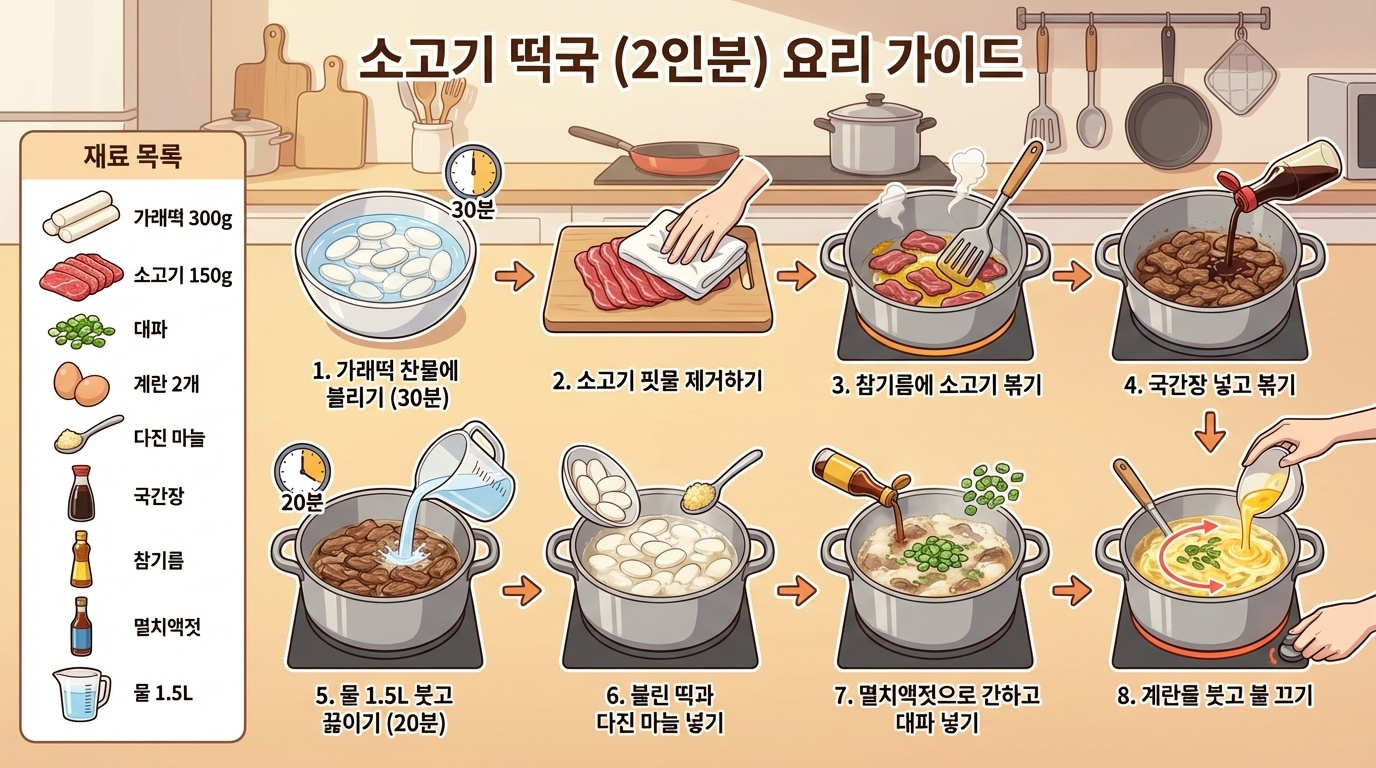 소고기 떡국 (2인분) 요리 가이드

재료 목록

가래떡 300g

소고기 150g

대파

계란 2개

다진 마늘

국간장

참기름

멸치액젓

물 1.5L

30분

1. 가래떡 찬물에 불리기 (30분)

2. 소고기 핏물 제거하기

3. 참기름에 소고기 볶기

4. 국간장 넣고 볶기

20분

5. 물 1.5L 붓고 끓이기 (20분)

6. 불린 떡과 다진 마늘 넣기

7. 멸치액젓으로 간하고 대파 넣기

8. 계란물 붓고 불 끄기