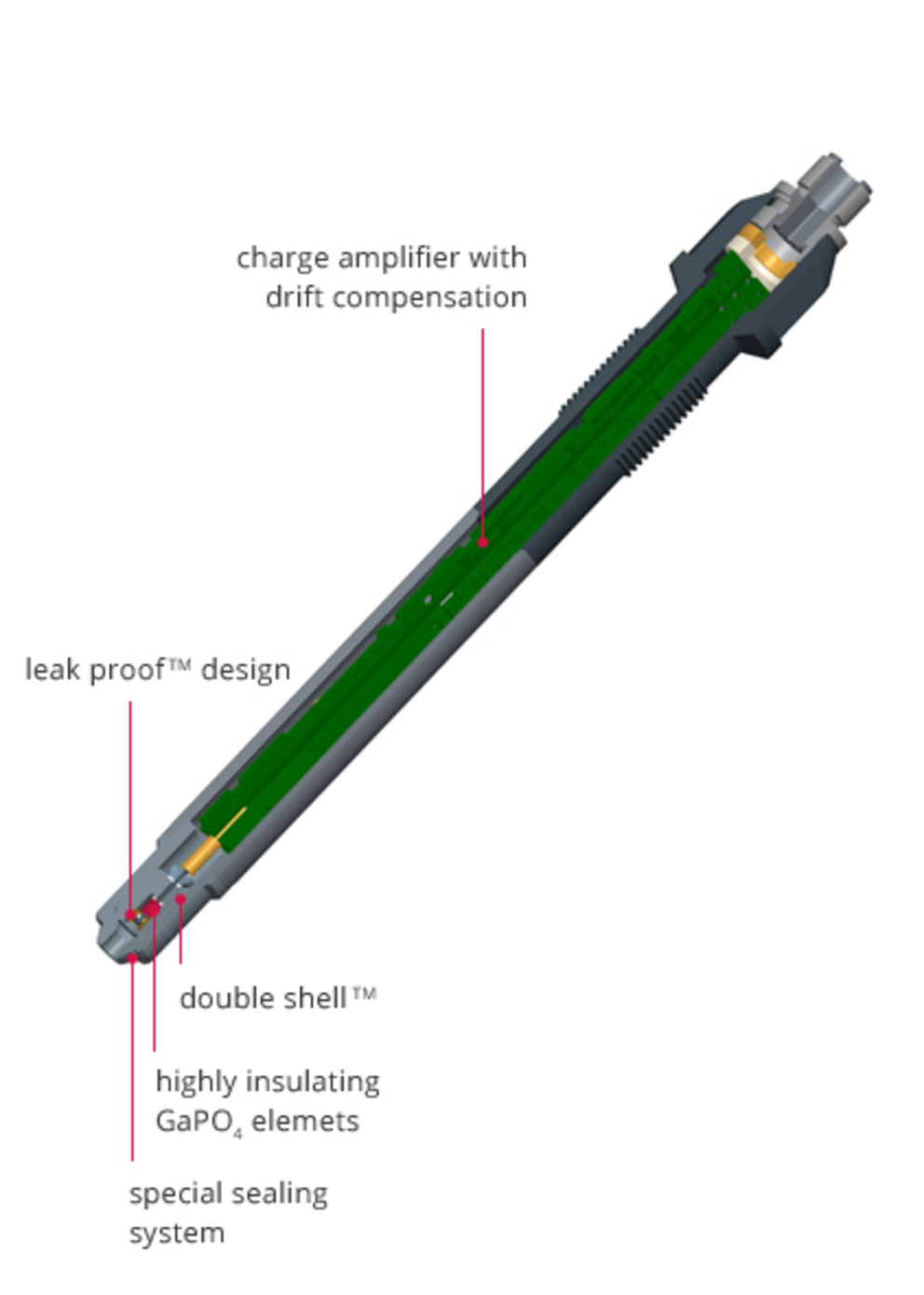 charge amplifier with drift compensation

leak proof™ design

double shell™

highly insulating $GaPO_4$ elemets

special sealing system