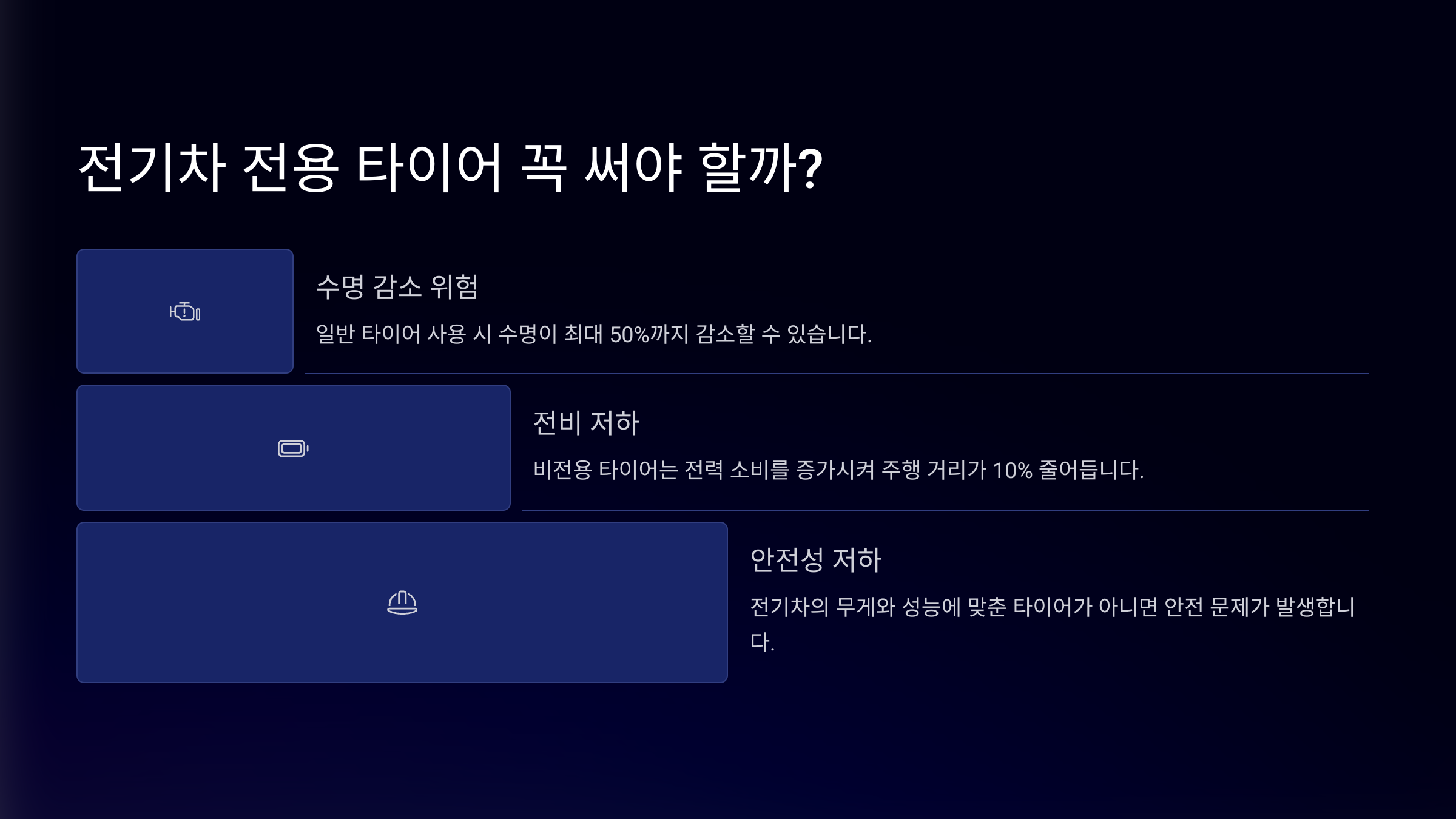 전기차 전용 타이어 꼭 써야 할까?

수명 감소 위험

일반 타이어 사용 시 수명이 최대 50%까지 감소할 수 있습니다.

전비 저하

비전용 타이어는 전력 소비를 증가시켜 주행 거리가 10% 줄어듭니다.

안전성 저하

전기차의 무게와 성능에 맞춘 타이어가 아니면 안전 문제가 발생합니다.