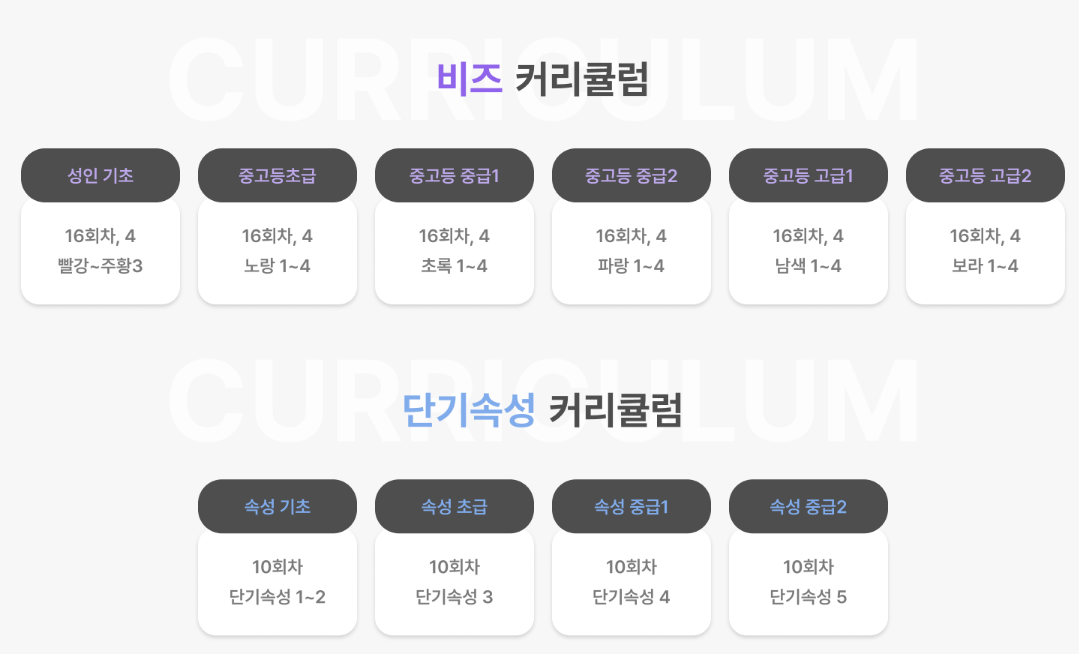 비즈 커리큘럼

성인 기초

16회차, 4
빨강~주황3

중고등초급

16회차, 4
노랑 1~4

중고등 중급1

16회차, 4
초록 1~4

중고등 중급2

16회차, 4
파랑 1~4

중고등 고급1

16회차, 4
남색 1~4

중고등 고급2

16회차, 4
보라 1~4

단기속성 커리큘럼

속성 기초

10회차
단기속성 1~2

속성 초급

10회차
단기속성 3

속성 중급1

10회차
단기속성 4

속성 중급2

10회차
단기속성 5

CURRICULUM