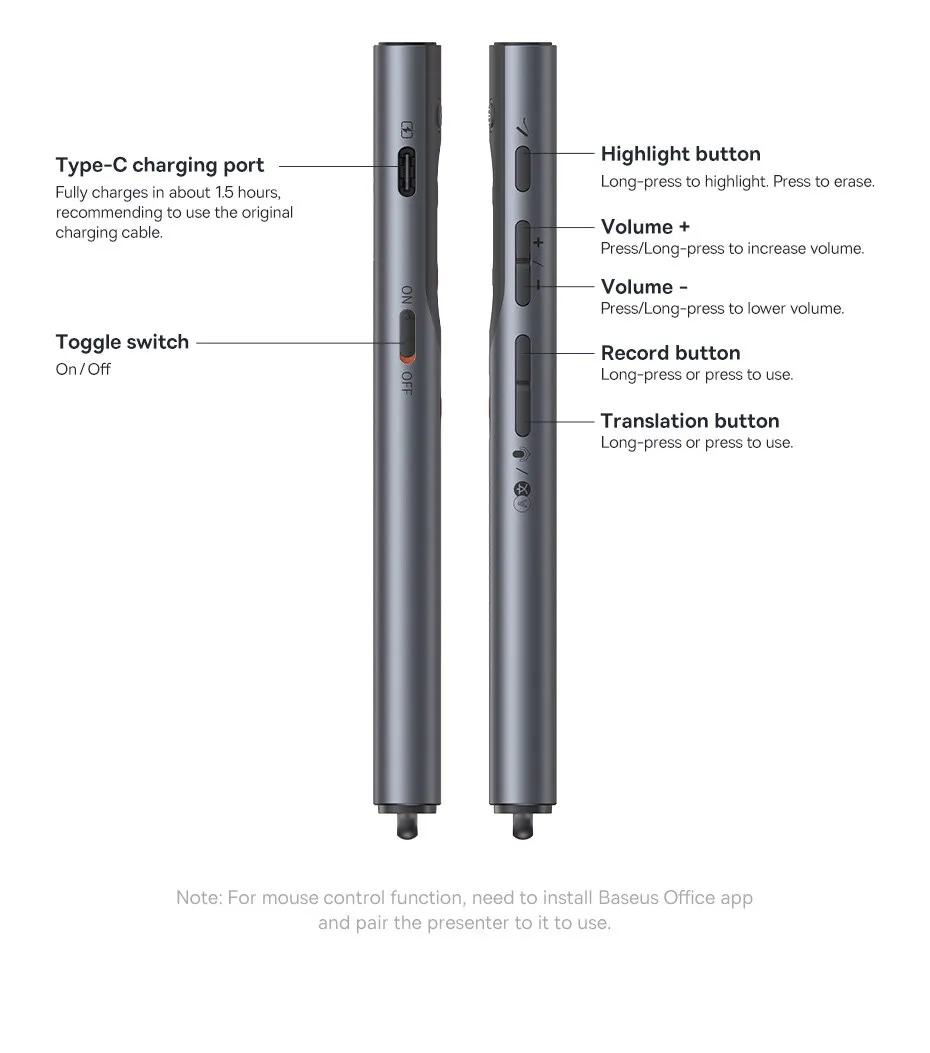 Type-C charging port
Fully charges in about 1.5 hours, recommending to use the original charging cable.

Toggle switch
On / Off

ON
OFF

Highlight button
Long-press to highlight. Press to erase.

Volume +
Press/Long-press to increase volume.

Volume -
Press/Long-press to lower volume.

Record button
Long-press or press to use.

Translation button
Long-press or press to use.

Note: For mouse control function, need to install Baseus Office app and pair the presenter to it to use.