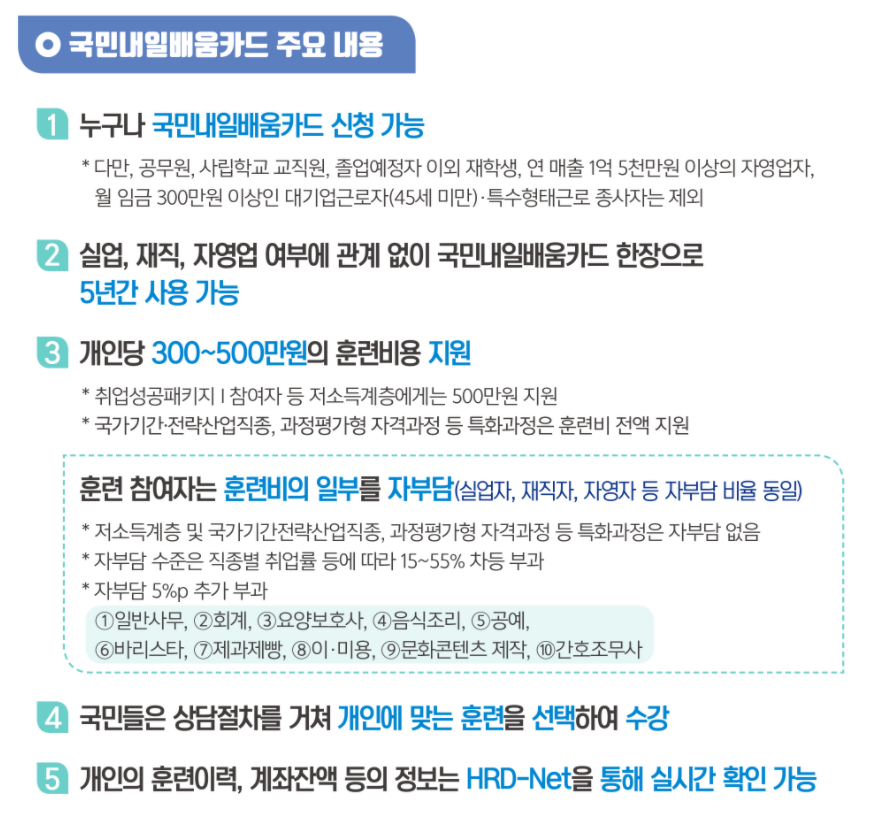 국민내일배움카드 주요 내용

1 누구나 국민내일배움카드 신청 가능

* 다만, 공무원, 사립학교 교직원, 졸업예정자 이외 재학생, 연 매출 1억 5천만원 이상의 자영업자, 월 임금 300만원 이상인 대기업근로자(45세 미만)·특수형태근로 종사자는 제외

2 실업, 재직, 자영업 여부에 관계 없이 국민내일배움카드 한장으로 5년간 사용 가능

3 개인당 300~500만원의 훈련비용 지원

* 취업성공패키지 I 참여자 등 저소득계층에게는 500만원 지원
* 국가기간·전략산업직종, 과정평가형 자격과정 등 특화과정은 훈련비 전액 지원

훈련 참여자는 훈련비의 일부를 자부담(실업자, 재직자, 자영자 등 자부담 비율 동일)

* 저소득계층 및 국가기간전략산업직종, 과정평가형 자격과정 등 특화과정은 자부담 없음
* 자부담 수준은 직종별 취업률 등에 따라 15~55% 차등 부과
* 자부담 5%p 추가 부과
①일반사무, ②회계, ③요양보호사, ④음식조리, ⑤공예, ⑥바리스타, ⑦제과제빵, ⑧이·미용, ⑨문화콘텐츠 제작, ⑩간호조무사

4 국민들은 상담절차를 거쳐 개인에 맞는 훈련을 선택하여 수강

5 개인의 훈련이력, 계좌잔액 등의 정보는 HRD-Net을 통해 실시간 확인 가능