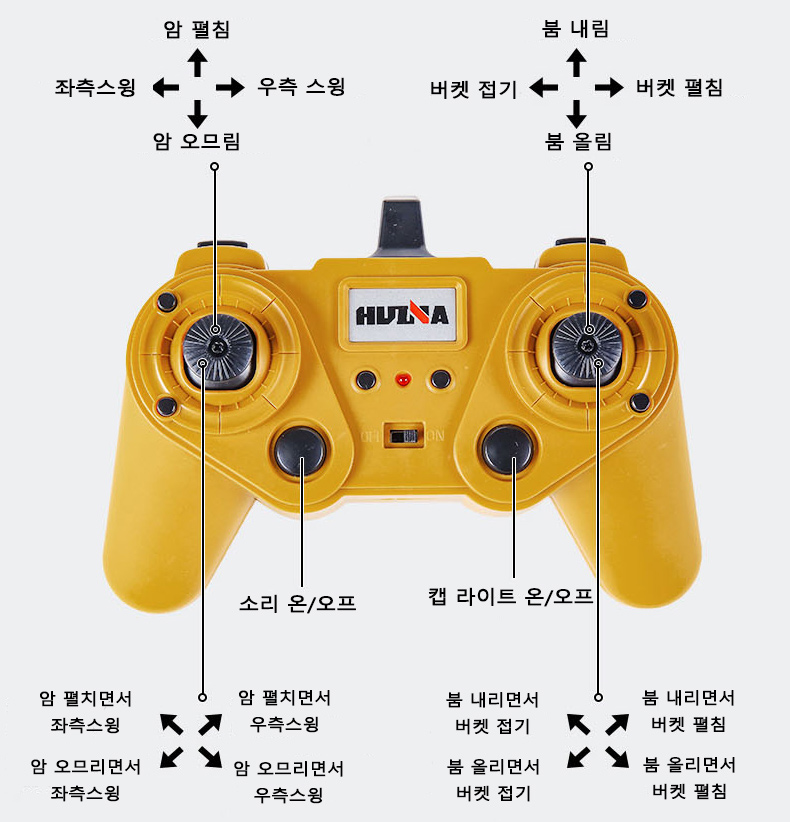 암 펼침
좌측스윙
우측 스윙
암 오므림

붐 내림
버켓 접기
버켓 펼침
붐 올림

HUINA

OFF ON

소리 온/오프

캡 라이트 온/오프

암 펼치면서
좌측스윙

암 펼치면서
우측스윙

암 오므리면서
좌측스윙

암 오므리면서
우측스윙

붐 내리면서
버켓 접기

붐 내리면서
버켓 펼침

붐 올리면서
버켓 접기

붐 올리면서
버켓 펼침