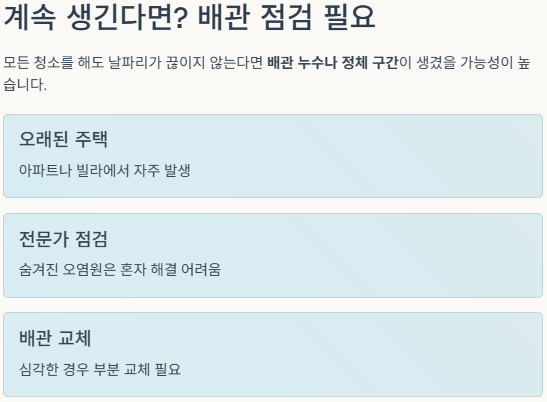 계속 생긴다면? 배관 점검 필요

모든 청소를 해도 날파리가 끊이지 않는다면 배관 누수나 정체 구간이 생겼을 가능성이 높습니다.

오래된 주택

아파트나 빌라에서 자주 발생

전문가 점검

숨겨진 오염원은 혼자 해결 어려움

배관 교체

심각한 경우 부분 교체 필요