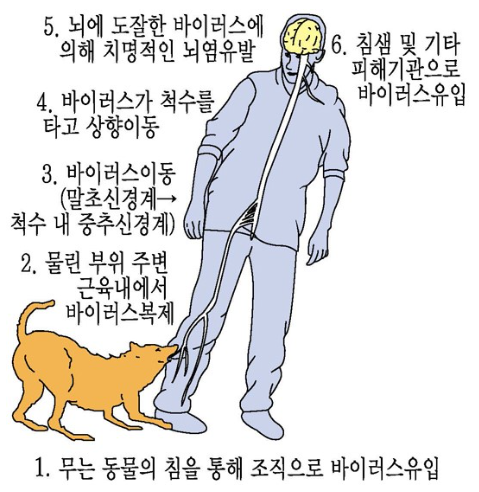 5. 뇌에 도잘한 바이러스에 의해 치명적인 뇌염유발

6. 침샘 및 기타 피해기관으로 바이러스유입

4. 바이러스가 척수를 타고 상향이동

3. 바이러스이동 (말초신경계→ 척수 내 중추신경계)

2. 물린 부위 주변 근육내에서 바이러스복제

1. 무는 동물의 침을 통해 조직으로 바이러스유입