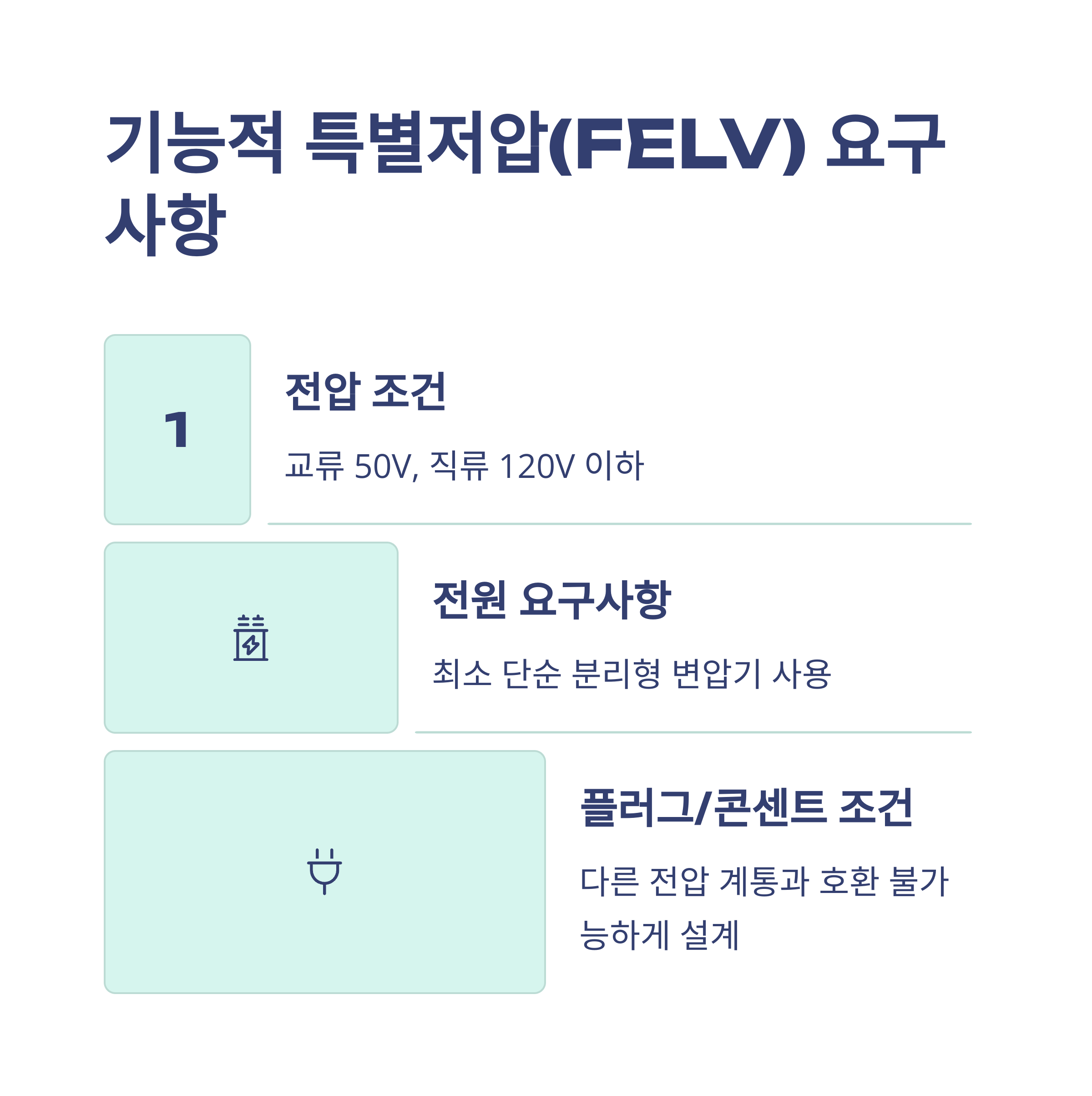 기능적 특별저압(FELV) 요구사항

1

전압 조건

교류 50V, 직류 120V 이하

전원 요구사항

최소 단순 분리형 변압기 사용

플러그/콘센트 조건

다른 전압 계통과 호환 불가능하게 설계