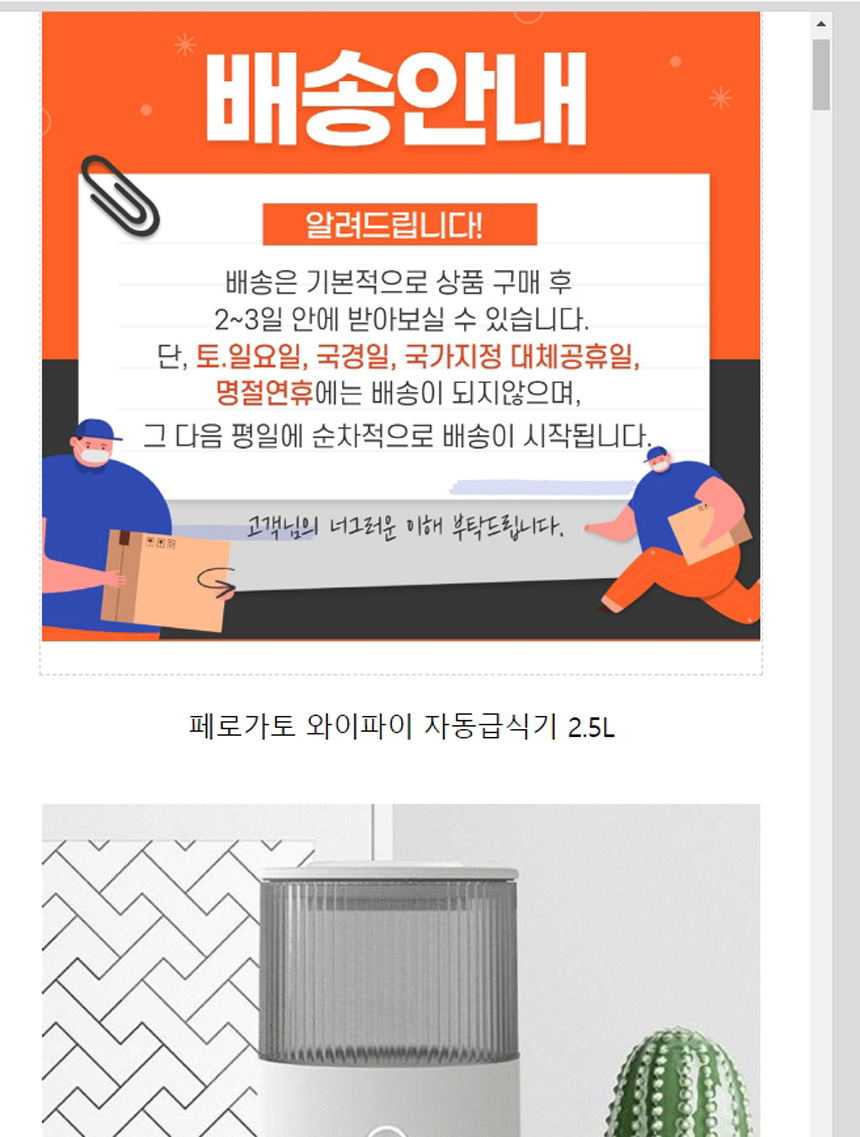 배송안내

알려드립니다!

배송은 기본적으로 상품 구매 후
2~3일 안에 받아보실 수 있습니다.
단, 토.일요일, 국경일, 국가지정 대체공휴일, 명절연휴에는 배송이 되지않으며,
그 다음 평일에 순차적으로 배송이 시작됩니다.

고객님의 너그러운 이해 부탁드립니다.

페로가토 와이파이 자동급식기 2.5L