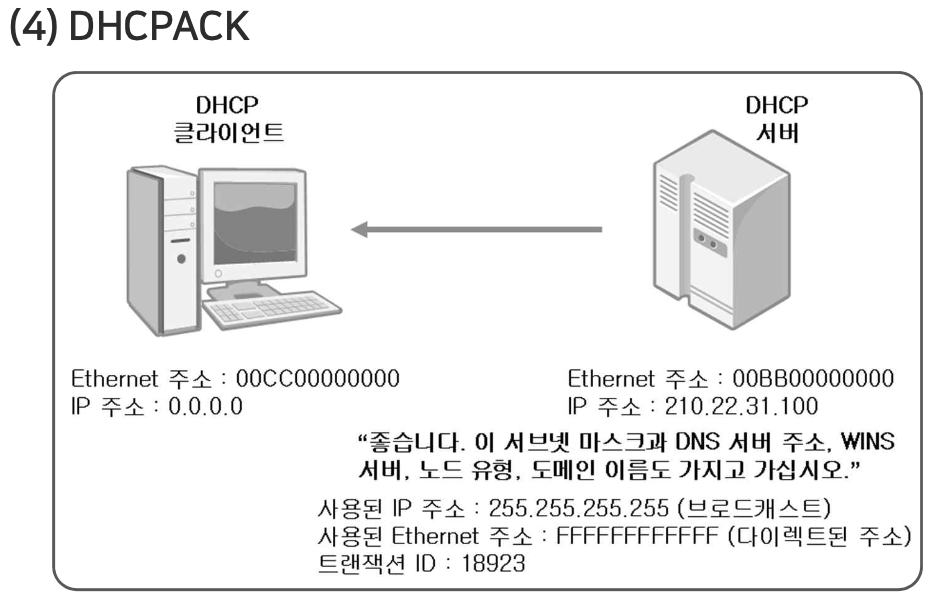 (4) DHCPACK

DHCP
클라이언트

DHCP
서버

Ethernet 주소 : 00CC00000000
IP 주소 : 0.0.0.0

Ethernet 주소 : 00BB00000000
IP 주소 : 210.22.31.100

"좋습니다. 이 서브넷 마스크과 DNS 서버 주소, WINS 서버, 노드 유형, 도메인 이름도 가지고 가십시오."

사용된 IP 주소 : 255.255.255.255 (브로드캐스트)
사용된 Ethernet 주소 : FFFFFFFFFFFF (다이렉트된 주소)
트랜잭션 ID : 18923