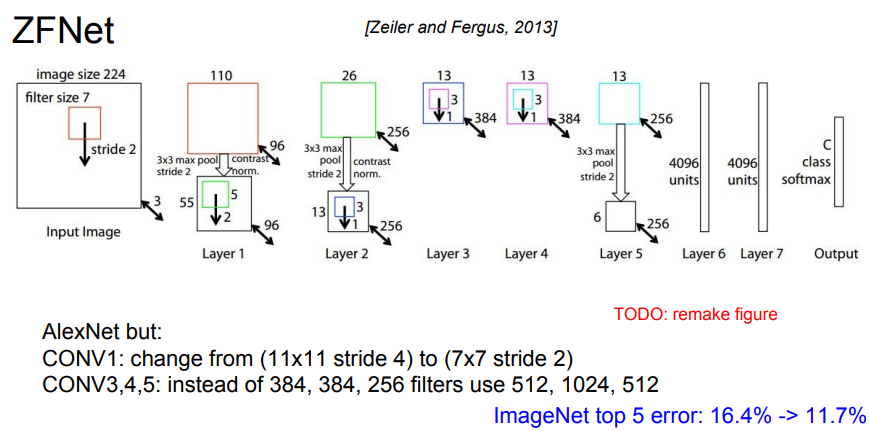 ZFNet

[Zeiler and Fergus, 2013]

image size 224
filter size 7
stride 2
3
Input Image

110
96
3x3 max pool stride 2
contrast norm.
55
5
2
96
Layer 1

26
256
3x3 max pool stride 2
contrast norm.
13
3
1
256
Layer 2

13
3
1
384
Layer 3

13
3
1
384
Layer 4

13
256
3x3 max pool stride 2
6
256
Layer 5

4096 units
Layer 6

4096 units
Layer 7

C class softmax
Output

TODO: remake figure

AlexNet but:
CONV1: change from (11x11 stride 4) to (7x7 stride 2)
CONV3,4,5: instead of 384, 384, 256 filters use 512, 1024, 512

ImageNet top 5 error: 16.4% -> 11.7%