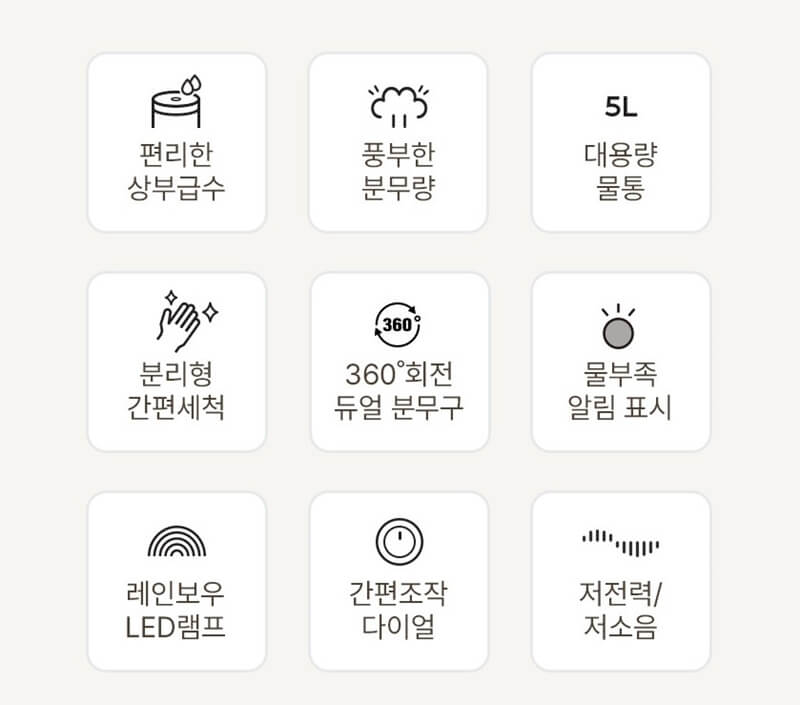 편리한
상부급수

풍부한
분무량

5L
대용량
물통

분리형
간편세척

360°
360°회전
듀얼 분무구

물부족
알림 표시

레인보우
LED램프

간편조작
다이얼

저전력/
저소음