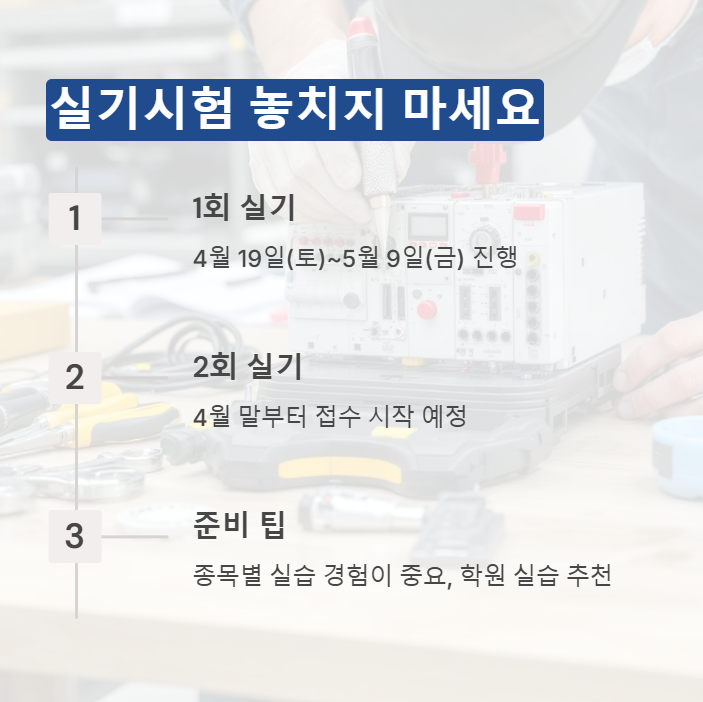 실기시험 놓치지 마세요

1

1회 실기

4월 19일(토)~5월 9일(금) 진행

2

2회 실기

4월 말부터 접수 시작 예정

3

준비 팁

종목별 실습 경험이 중요, 학원 실습 추천