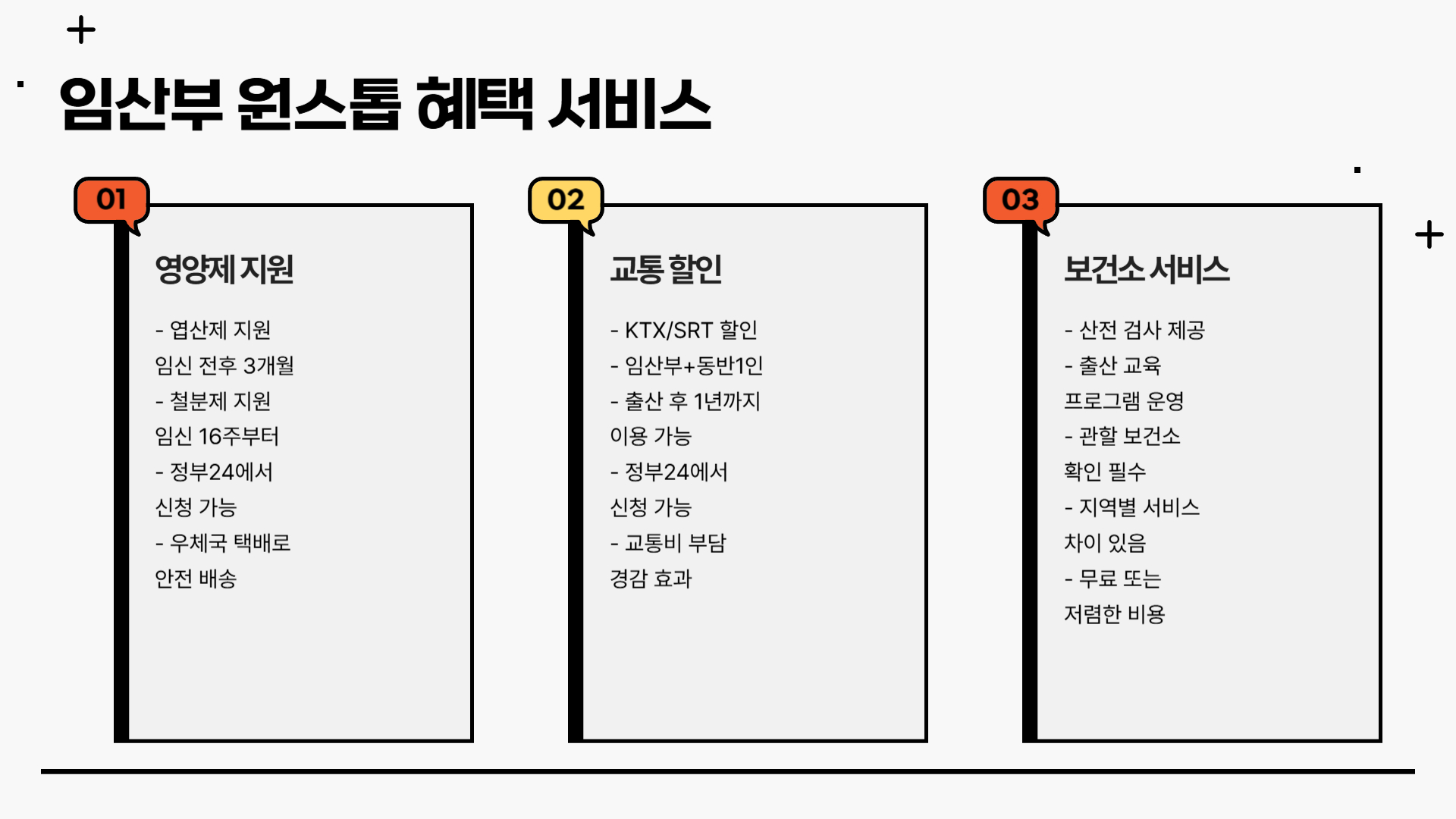 임산부 원스톱 혜택 서비스

01

영양제 지원

- 엽산제 지원
임신 전후 3개월
- 철분제 지원
임신 16주부터
- 정부24에서
신청 가능
- 우체국 택배로
안전 배송

02

교통 할인

- KTX/SRT 할인
- 임산부+동반1인
- 출산 후 1년까지
이용 가능
- 정부24에서
신청 가능
- 교통비 부담
경감 효과

03

보건소 서비스

- 산전 검사 제공
- 출산 교육
프로그램 운영
- 관할 보건소
확인 필수
- 지역별 서비스
차이 있음
- 무료 또는
저렴한 비용