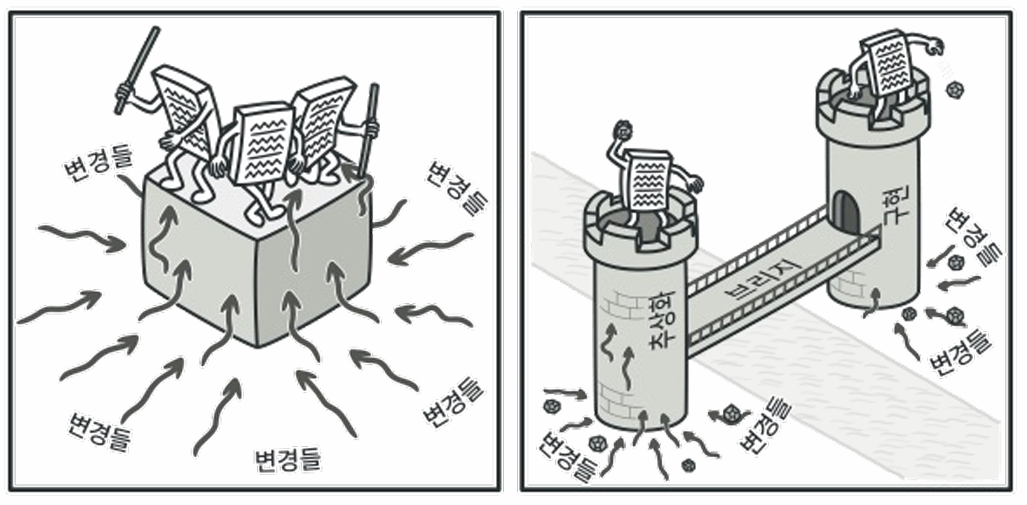 변경들
변경들
변경들
변경들
변경들

추상화
브리지
구현
변경들
변경들
변경들
변경들