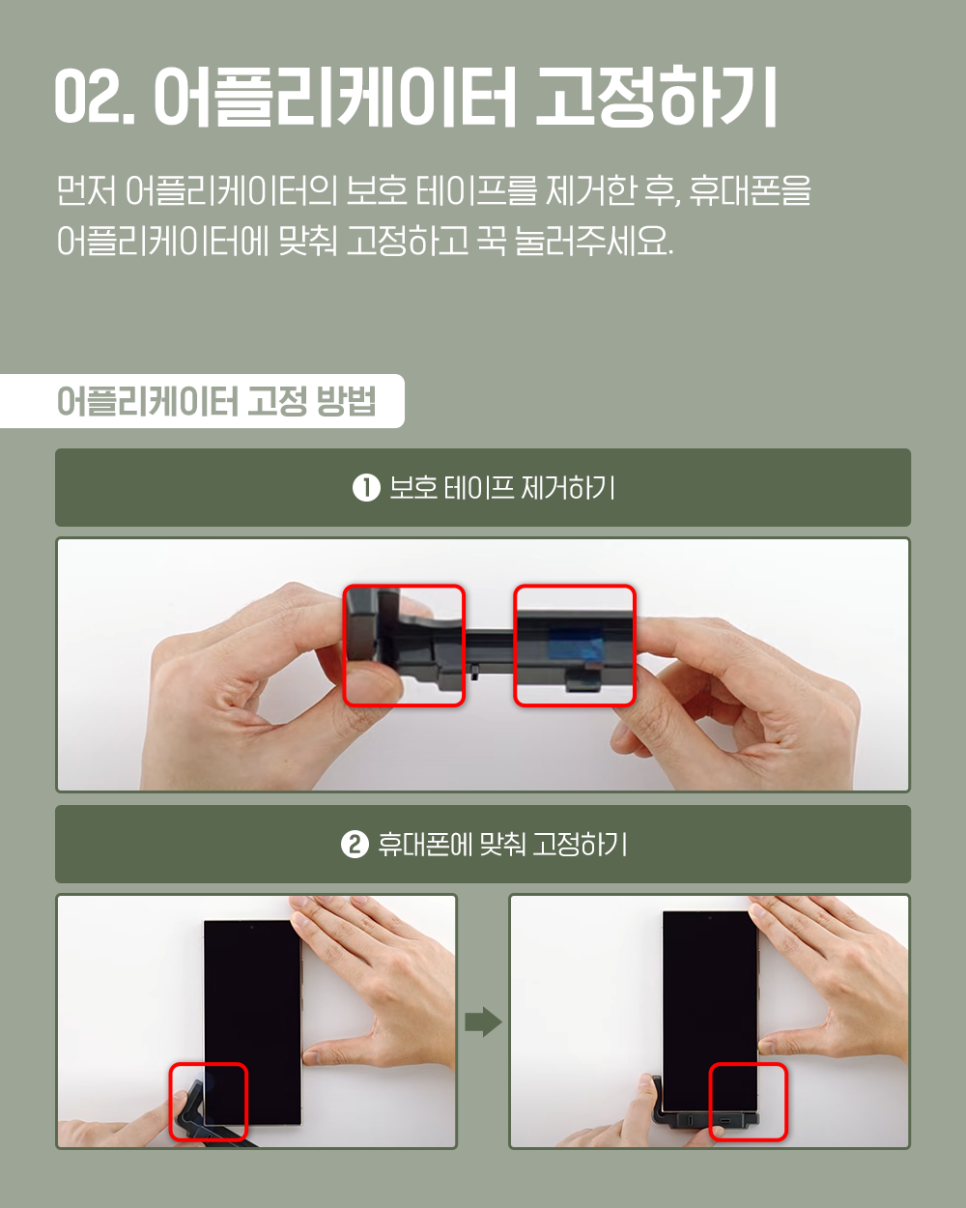 02. 어플리케이터 고정하기

먼저 어플리케이터의 보호 테이프를 제거한 후, 휴대폰을 어플리케이터에 맞춰 고정하고 꾹 눌러주세요.

어플리케이터 고정 방법

❶ 보호 테이프 제거하기

❷ 휴대폰에 맞춰 고정하기