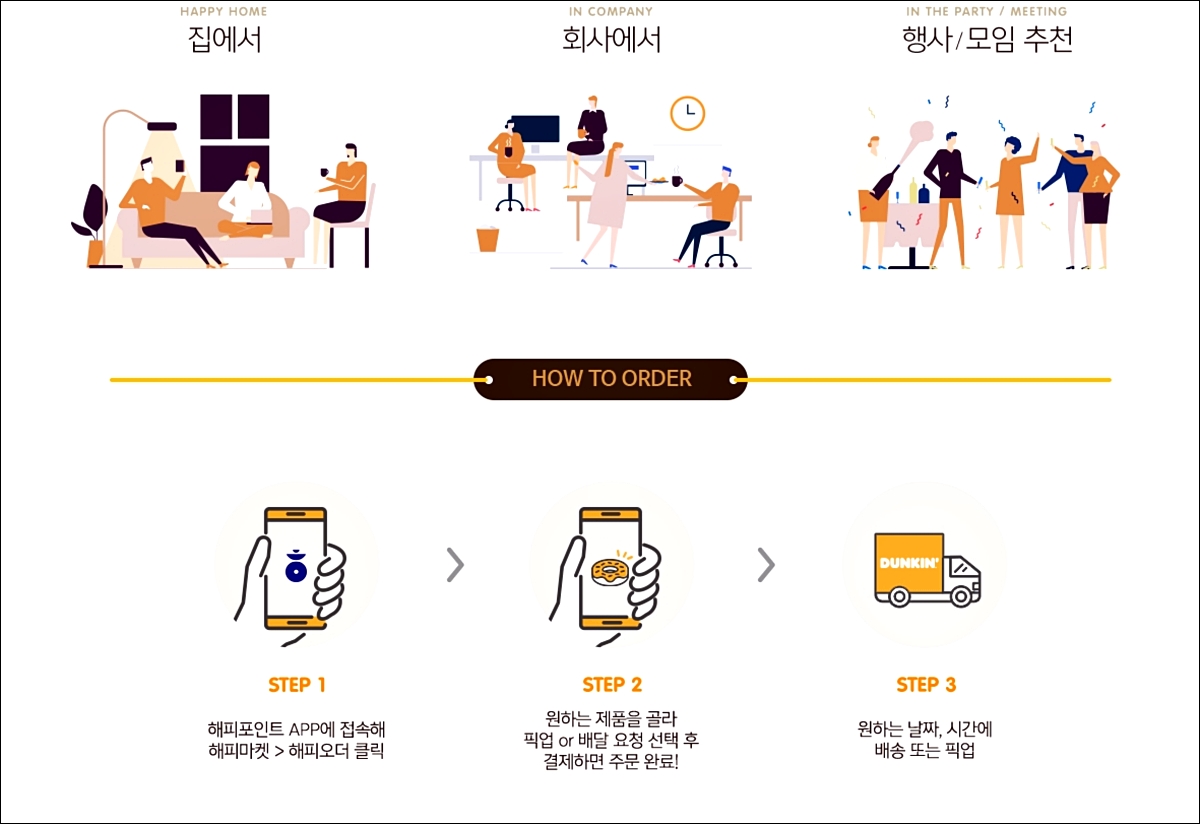 HAPPY HOME
집에서

IN COMPANY
회사에서

IN THE PARTY / MEETING
행사/모임 추천

HOW TO ORDER

DUNKIN'

STEP 1
해피포인트 APP에 접속해
해피마켓 > 해피오더 클릭

STEP 2
원하는 제품을 골라
픽업 or 배달 요청 선택 후
결제하면 주문 완료!

STEP 3
원하는 날짜, 시간에
배송 또는 픽업